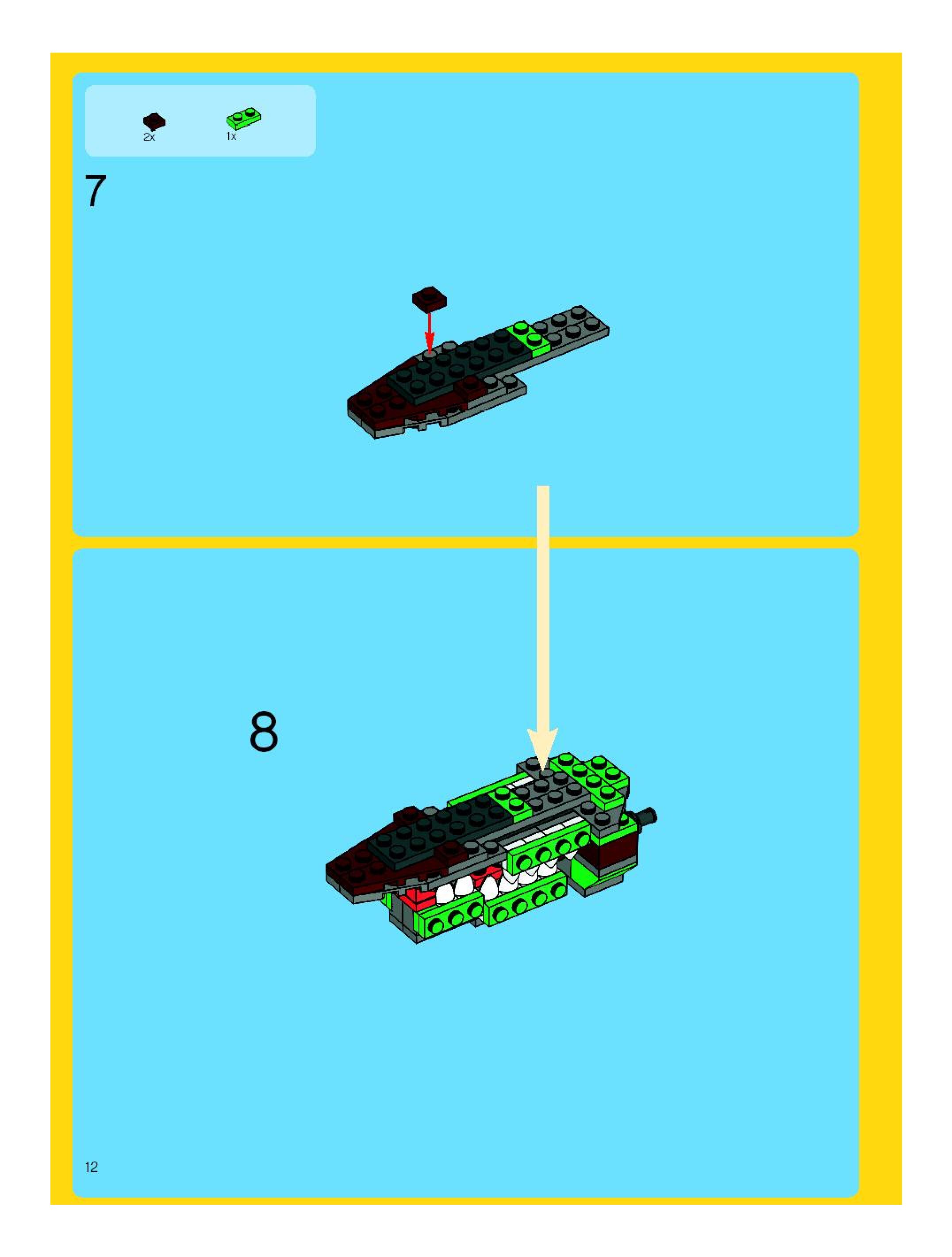 2x 1x

7

8

12