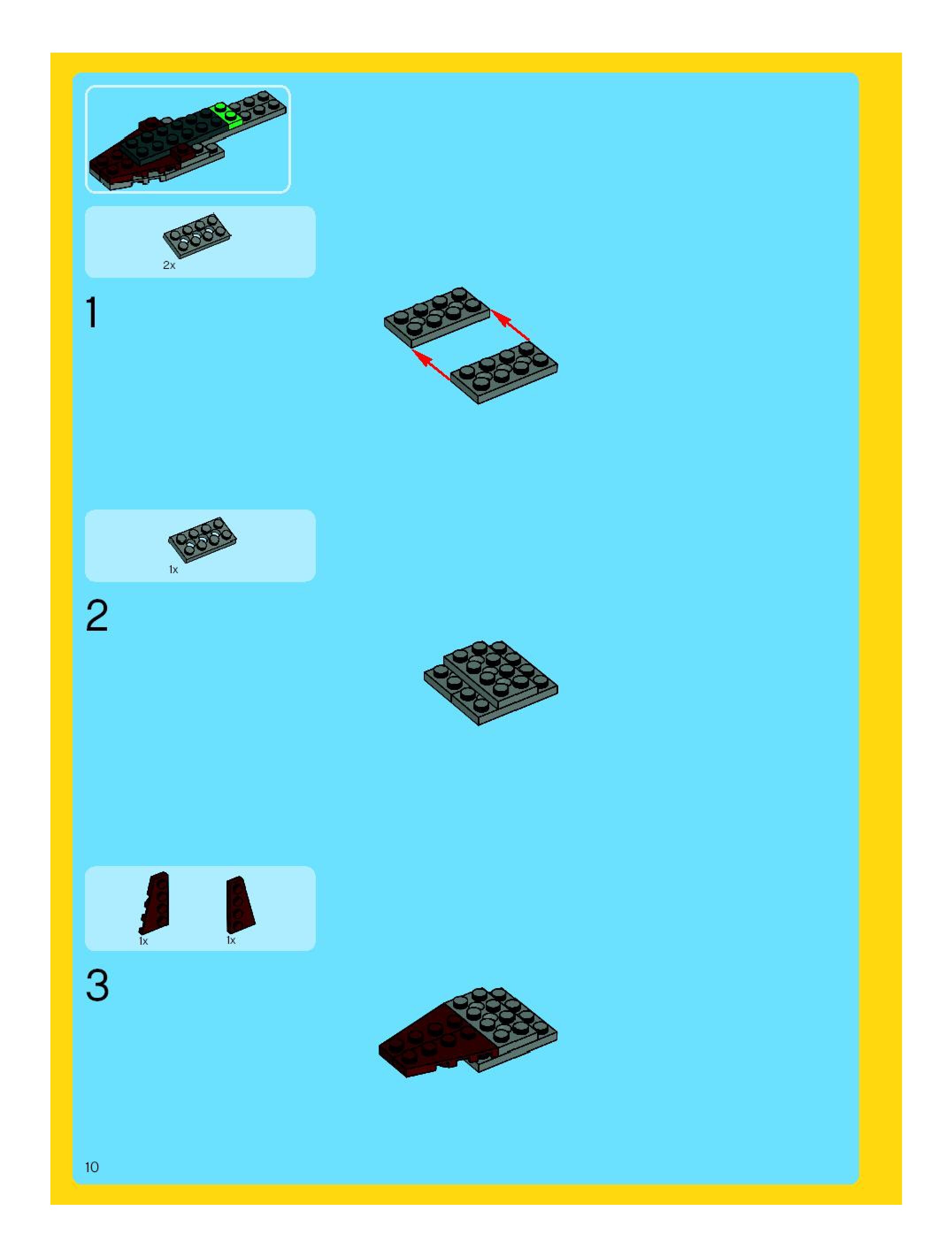 2x

1

1x

2

1x 1x

3

10