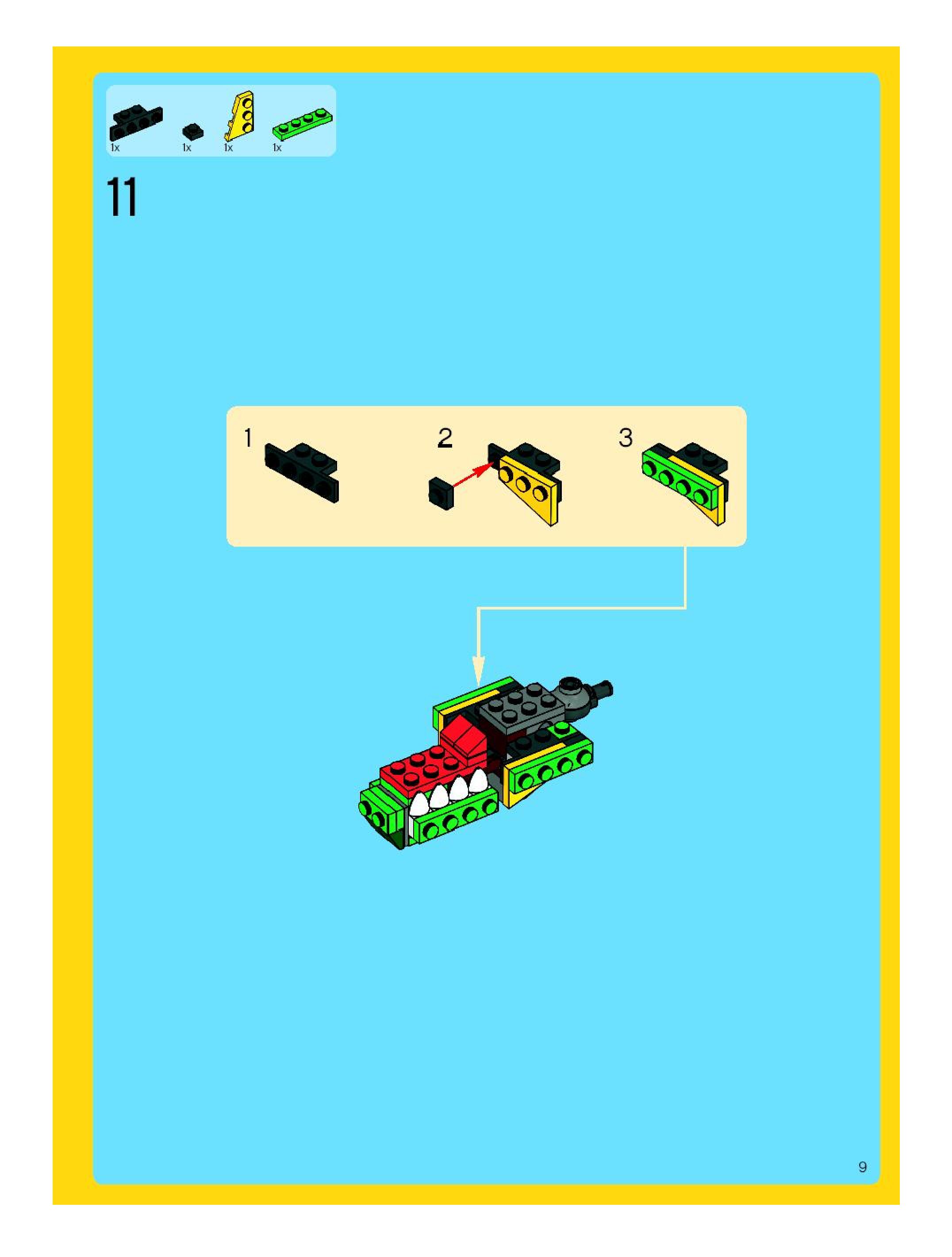 1x 1x 1x 1x

11

1

2

3

9