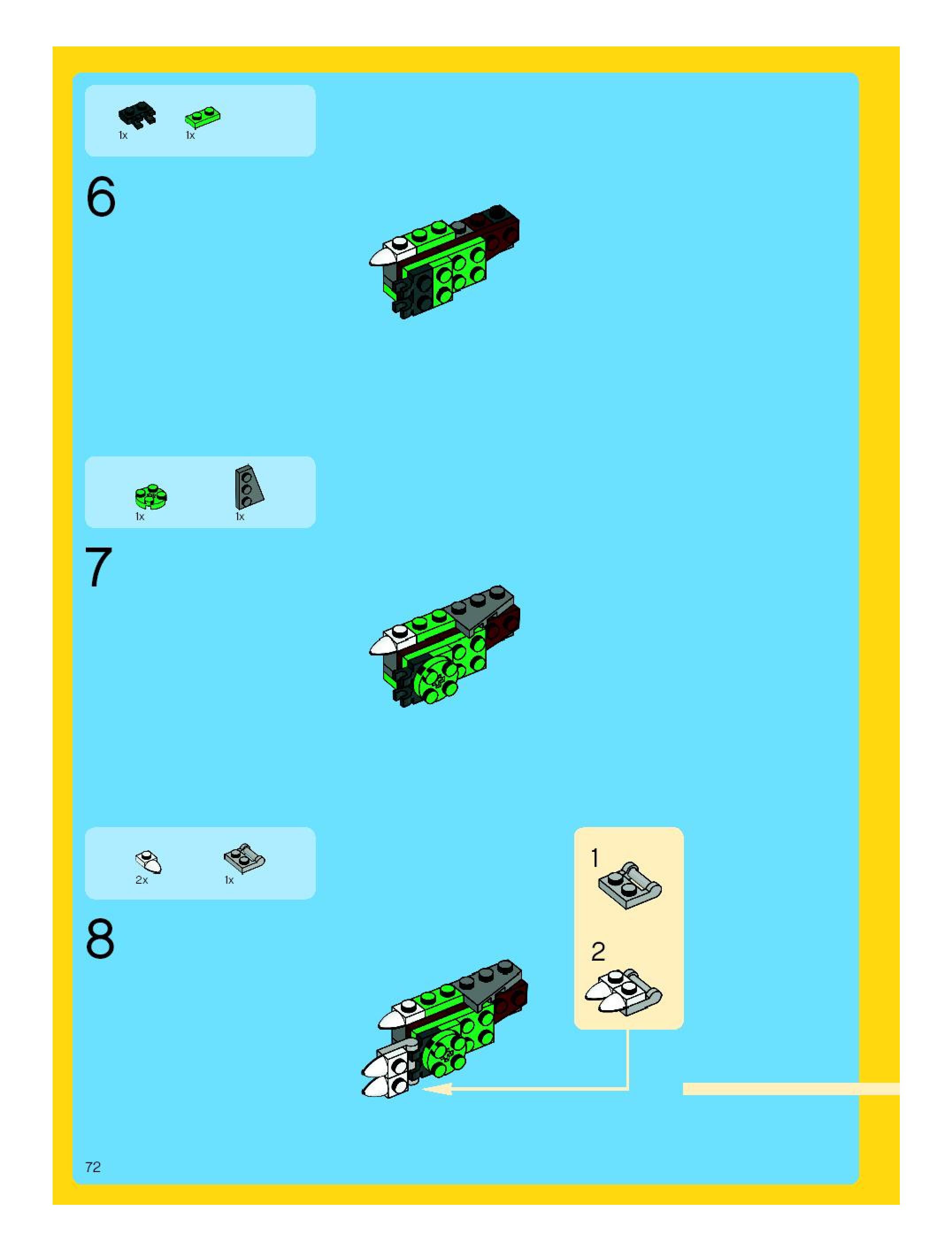 1x 1x

6

1x 1x

7

2x 1x

8

1

2

72