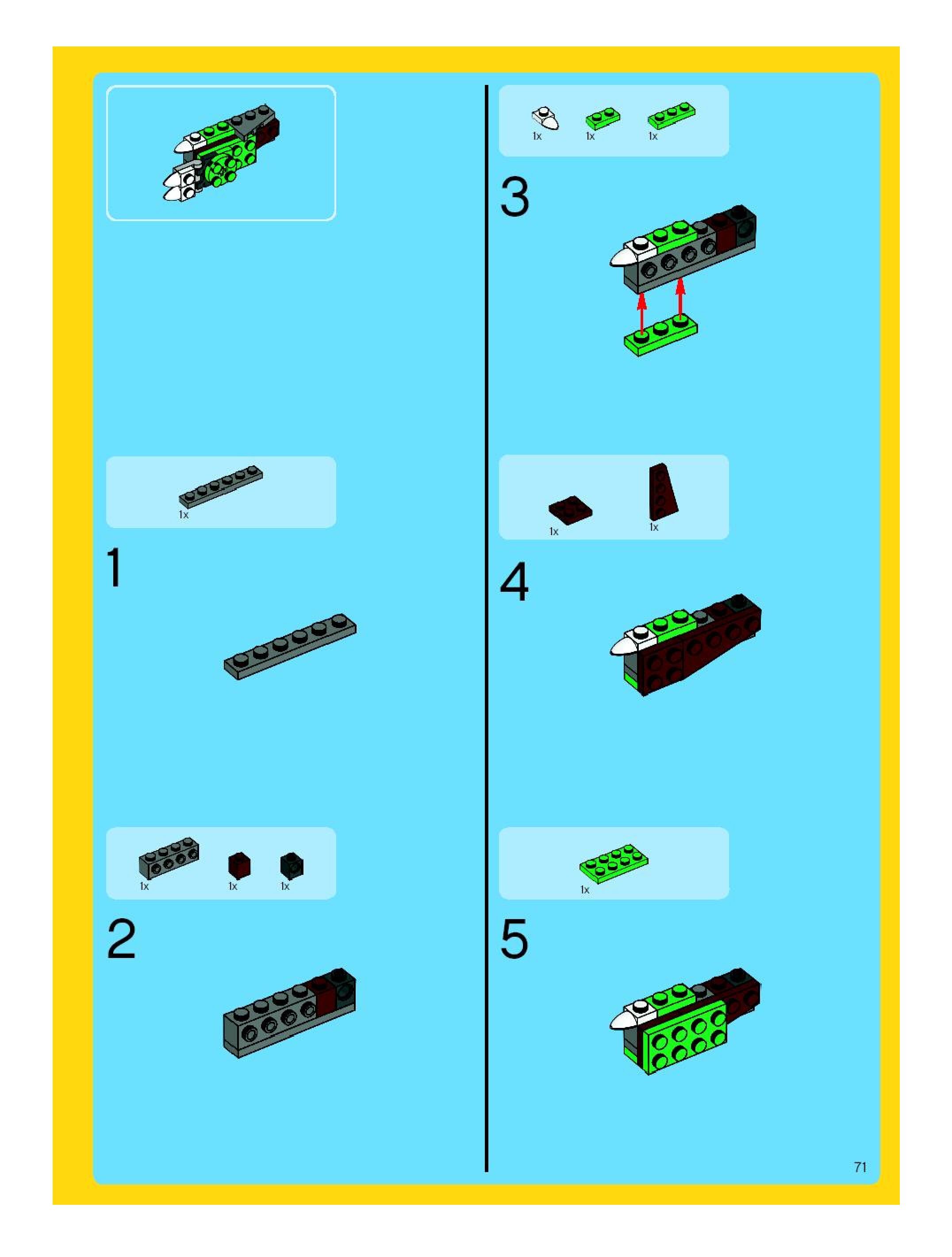 1x

1

1x 1x 1x

2

1x 1x 1x

3

1x 1x

4

1x

5

71