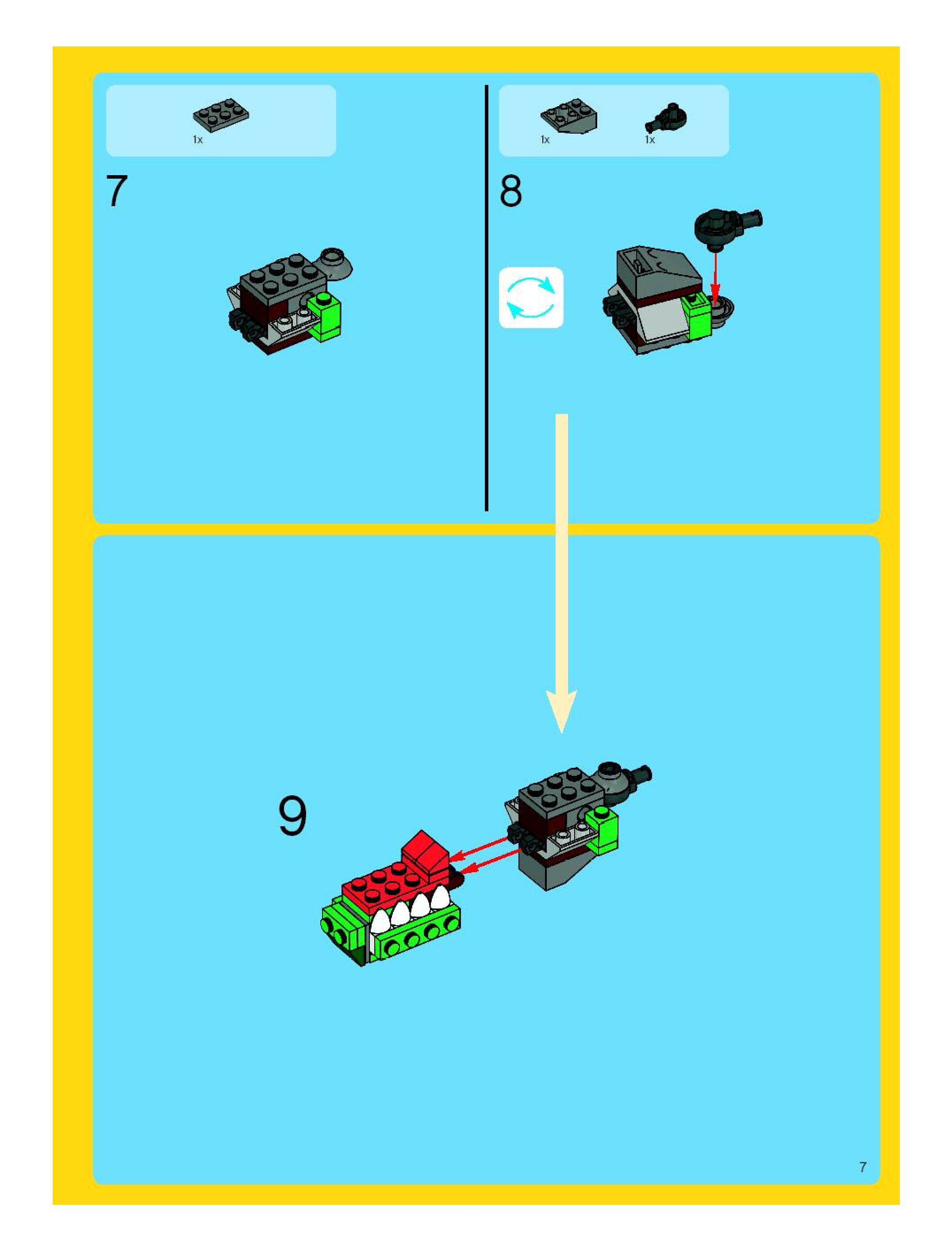 1x

7

1x

1x

8

9

7