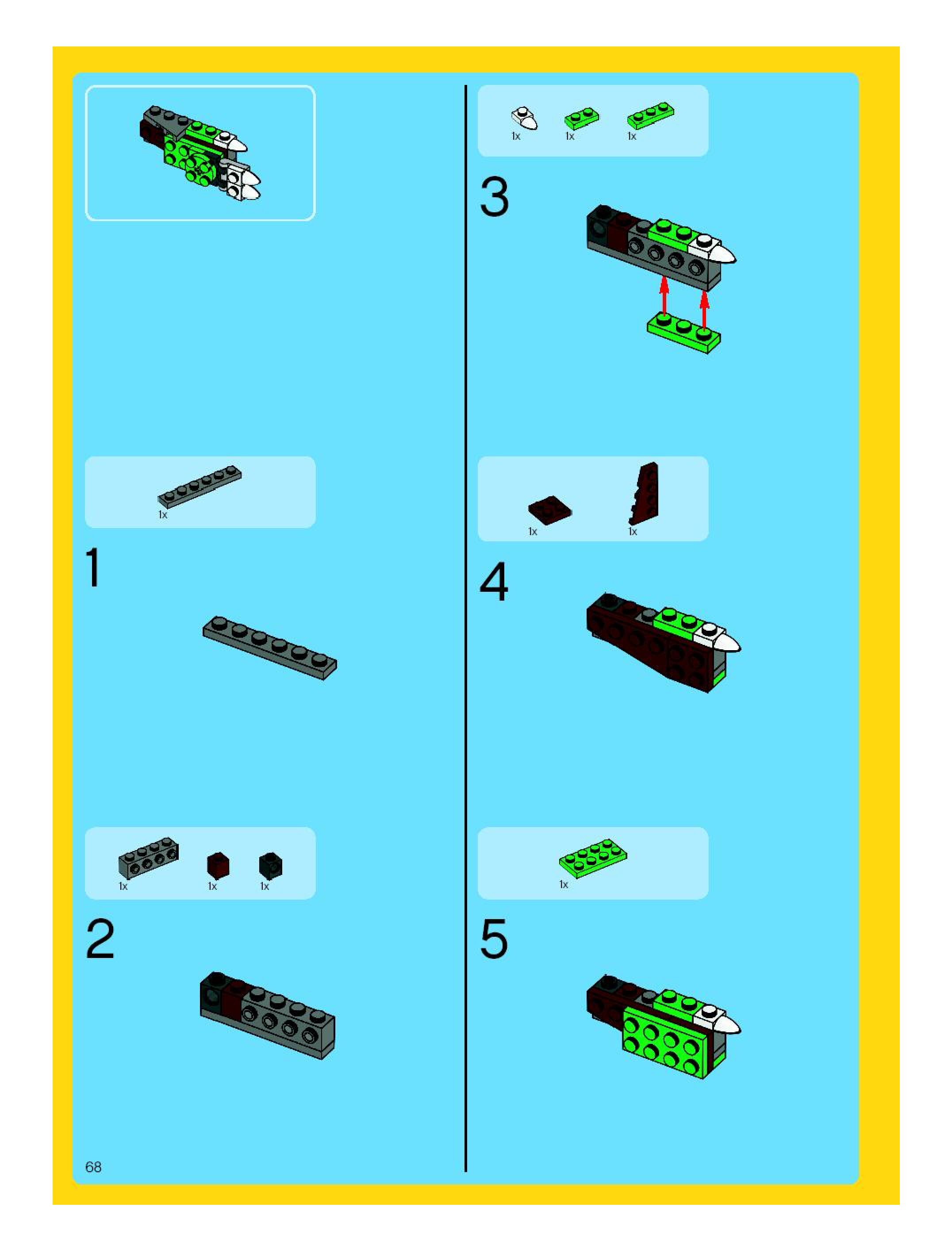 1x

1

1x 1x 1x

2

68

1x 1x 1x

3

1x 1x

4

1x

5