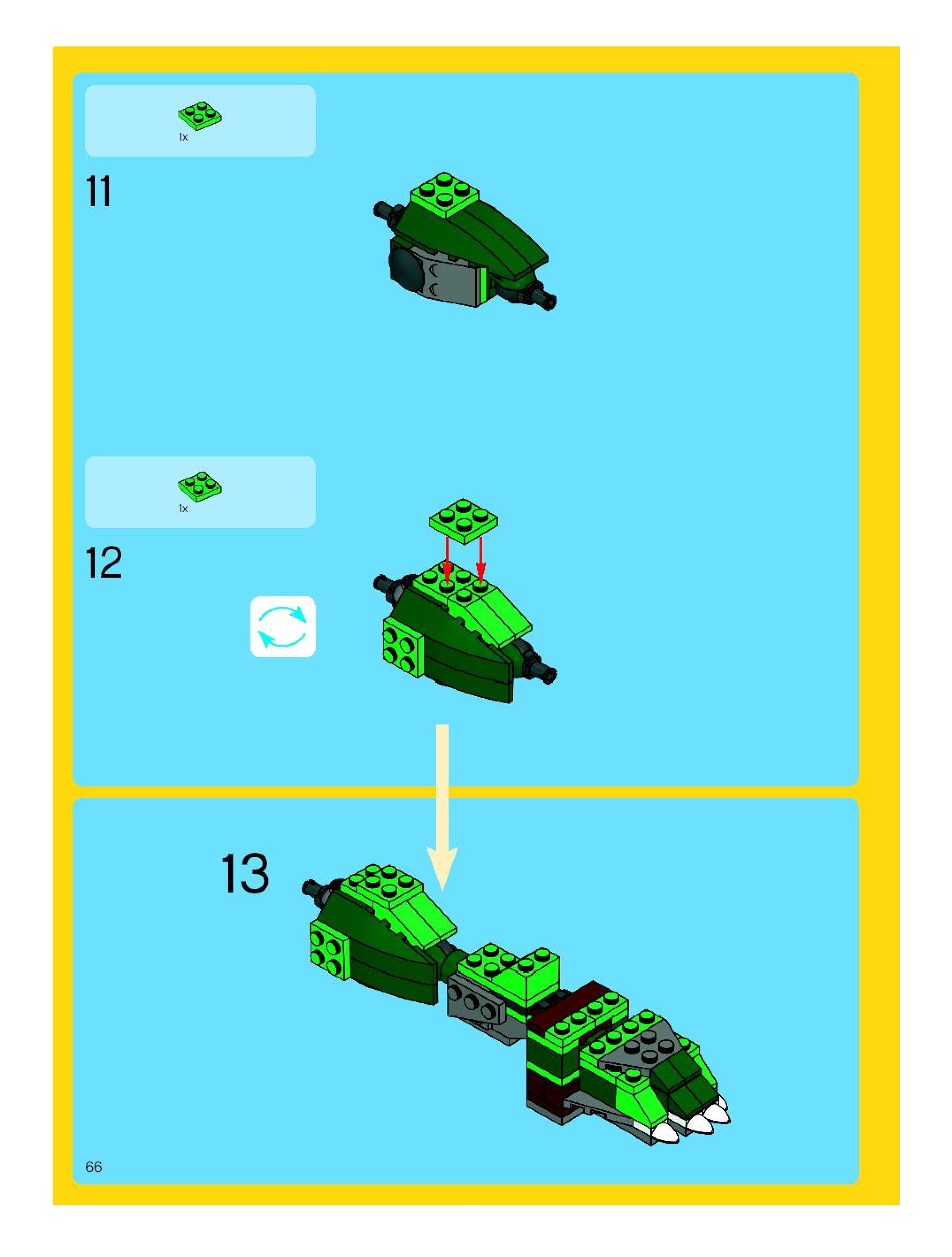 1x

11

1x

12

13

66