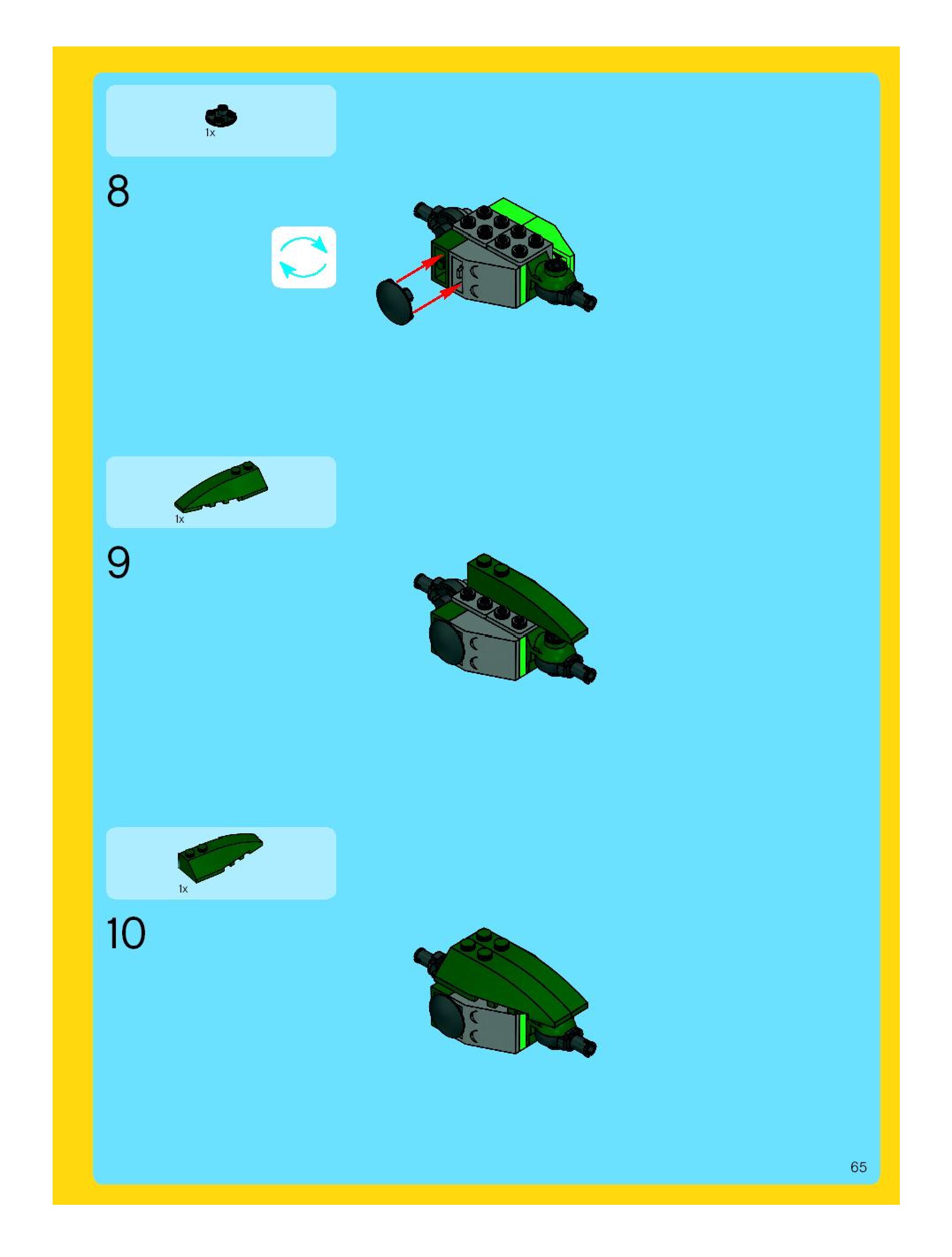 1x

8

1x

9

1x

10

65