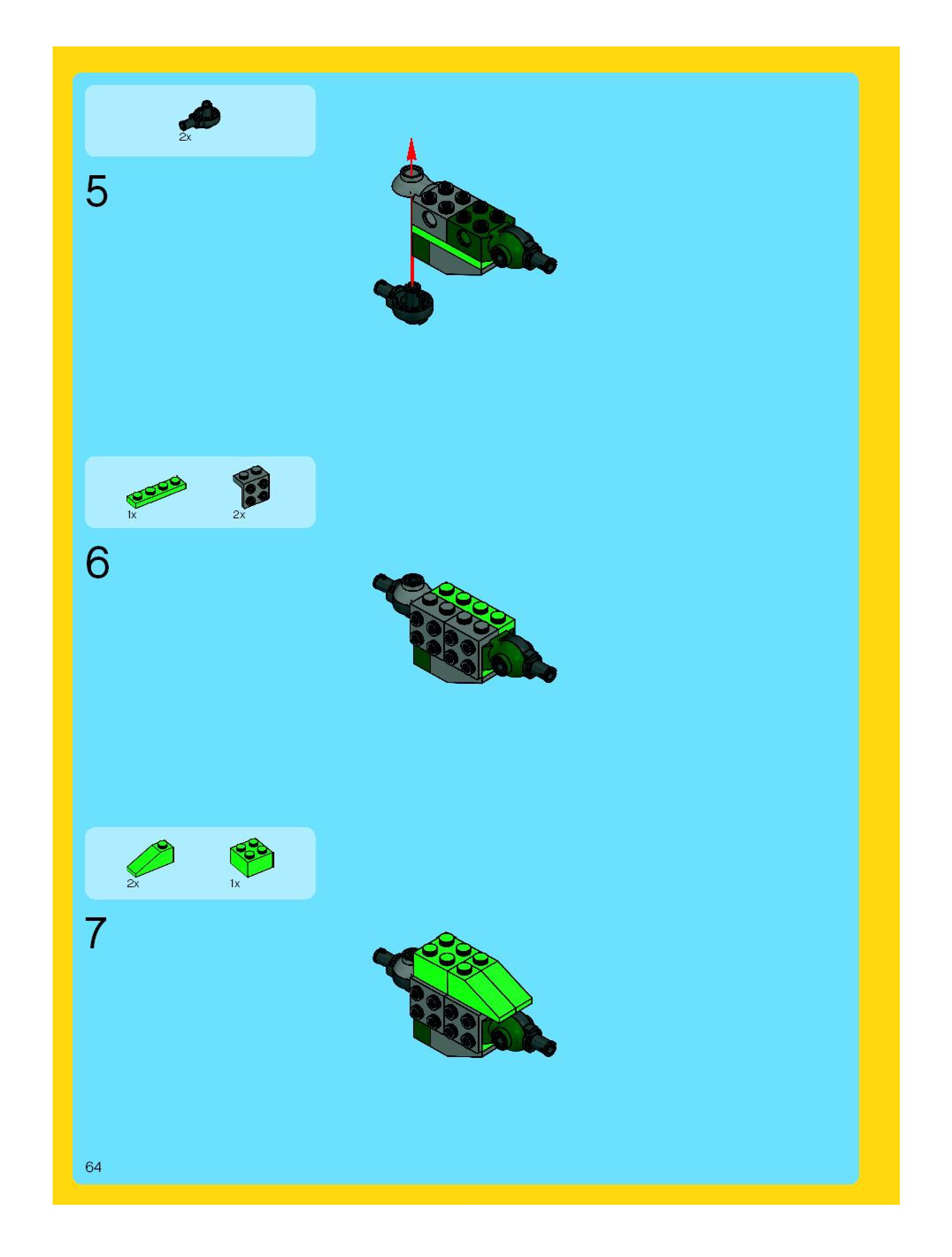 2x

5

1x

2x

6

2x

1x

7

64