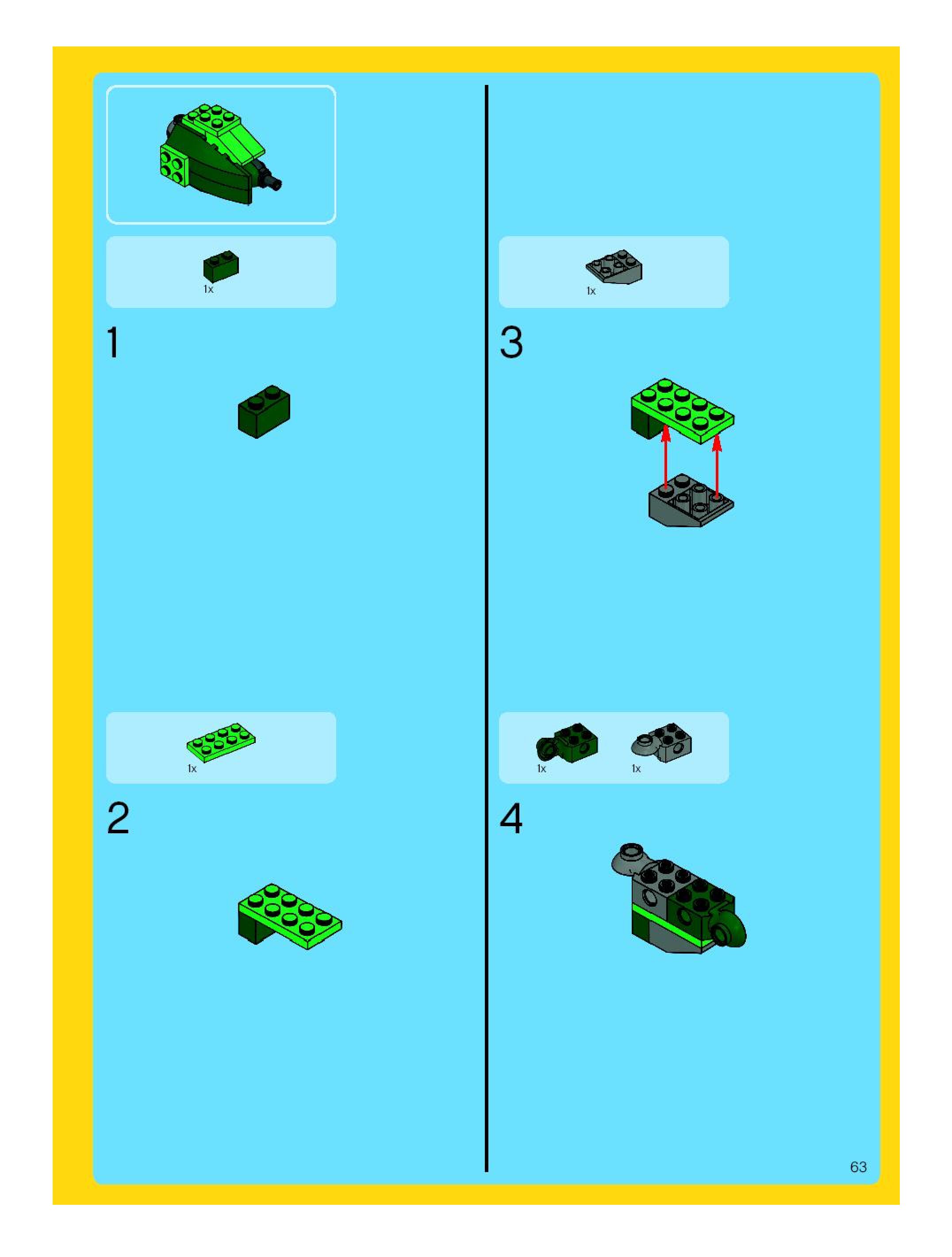 1x

1

1x

2

1x

3

1x

1x

4

63