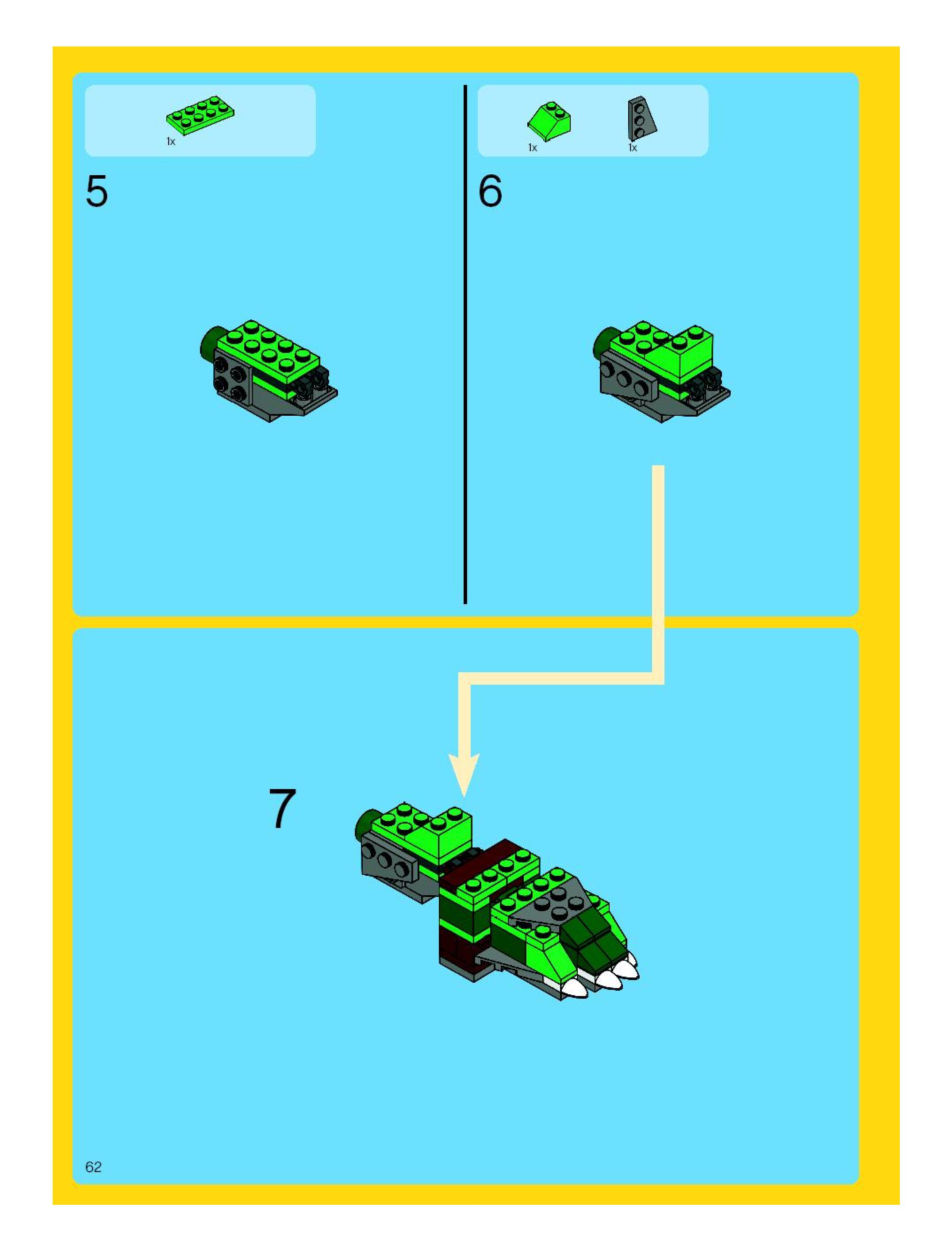 1x

5

1x

1x

6

7

62