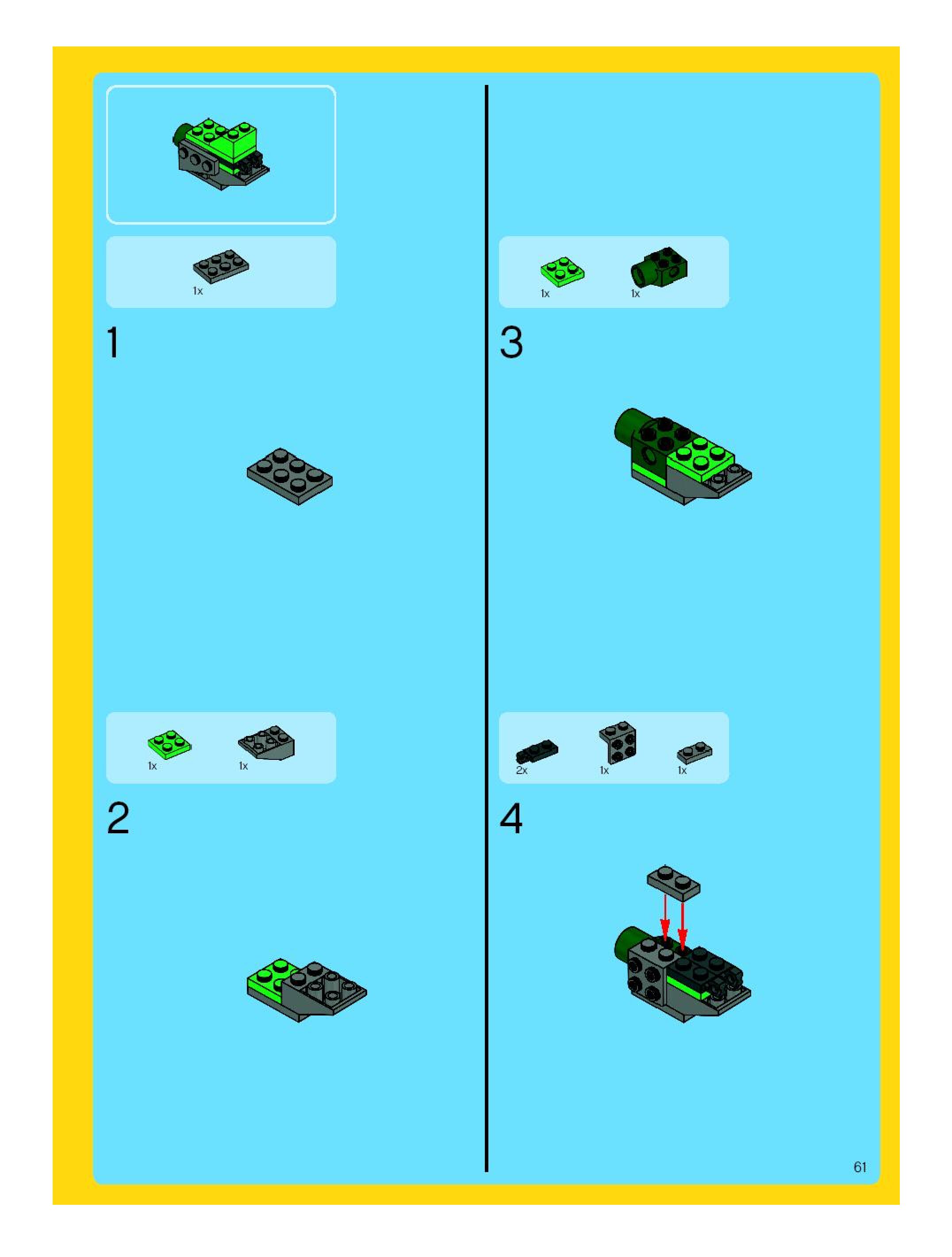 1x

1

1x

1x

2

1x

1x

3

2x

1x

1x

4

61