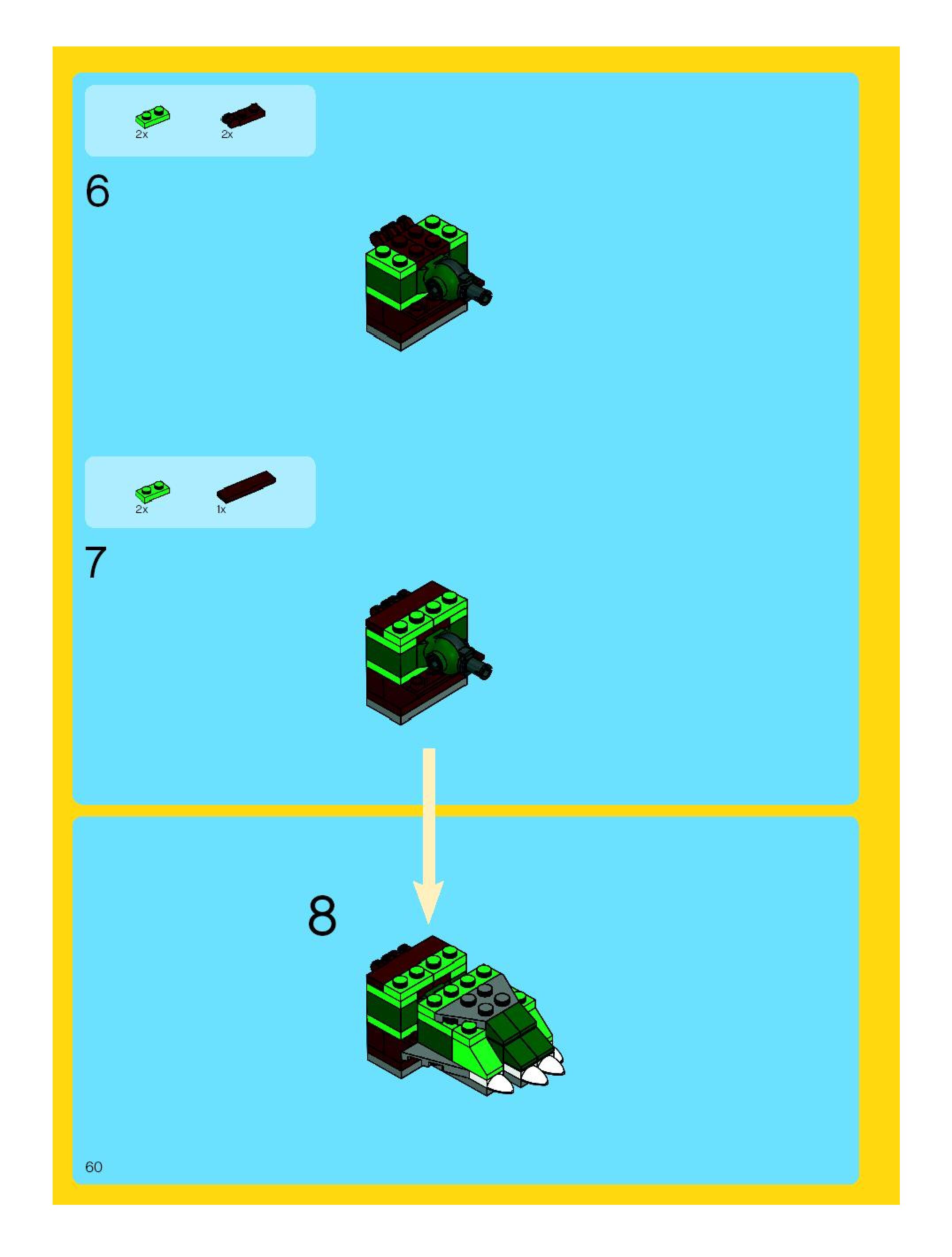 2x 2x

6

2x 1x

7

8

60