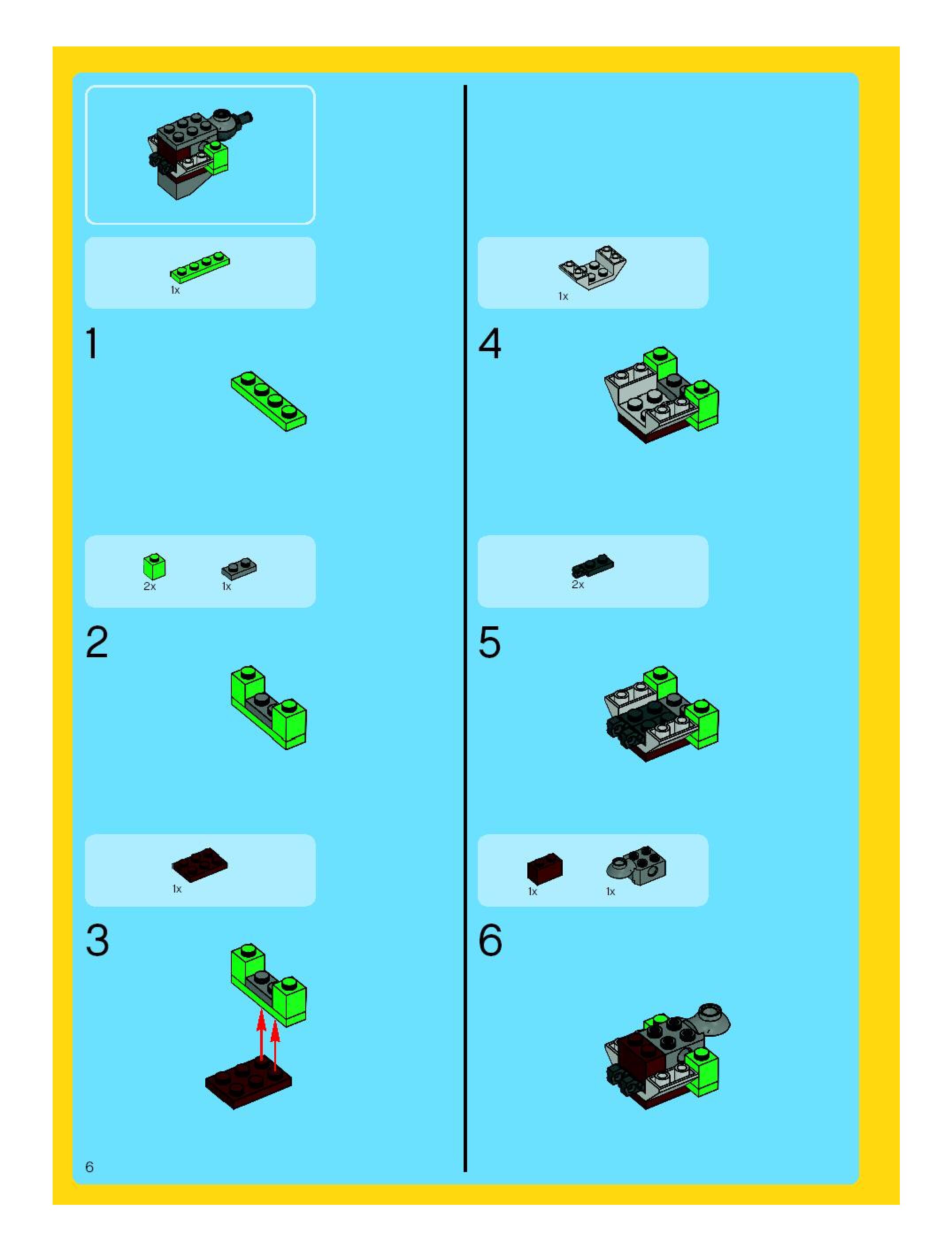 1x

1

2x 1x

2

1x

3

6

1x

4

2x

5

1x 1x

6