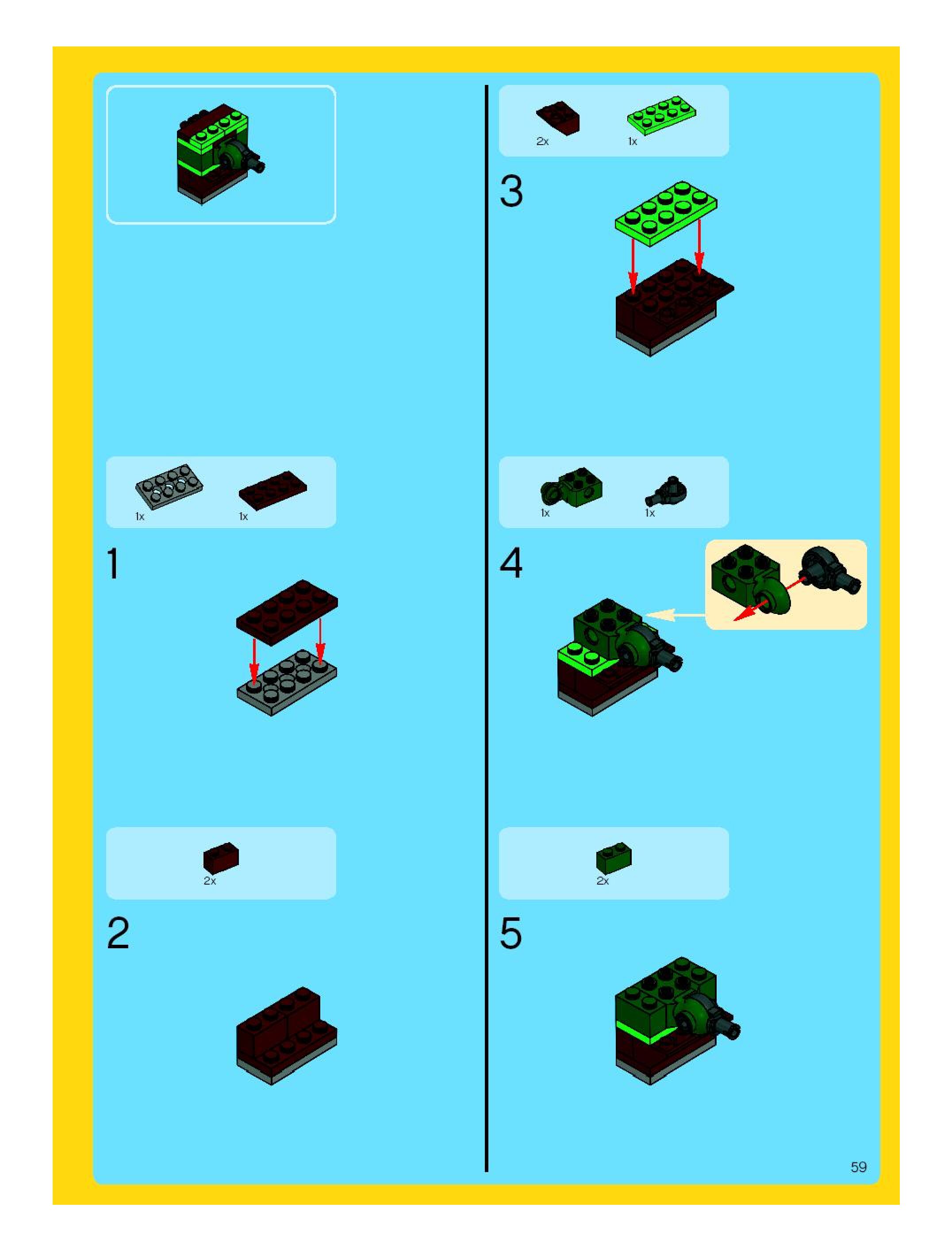 1x 1x

1

2x

2

2x 1x

3

1x 1x

4

2x

5

59