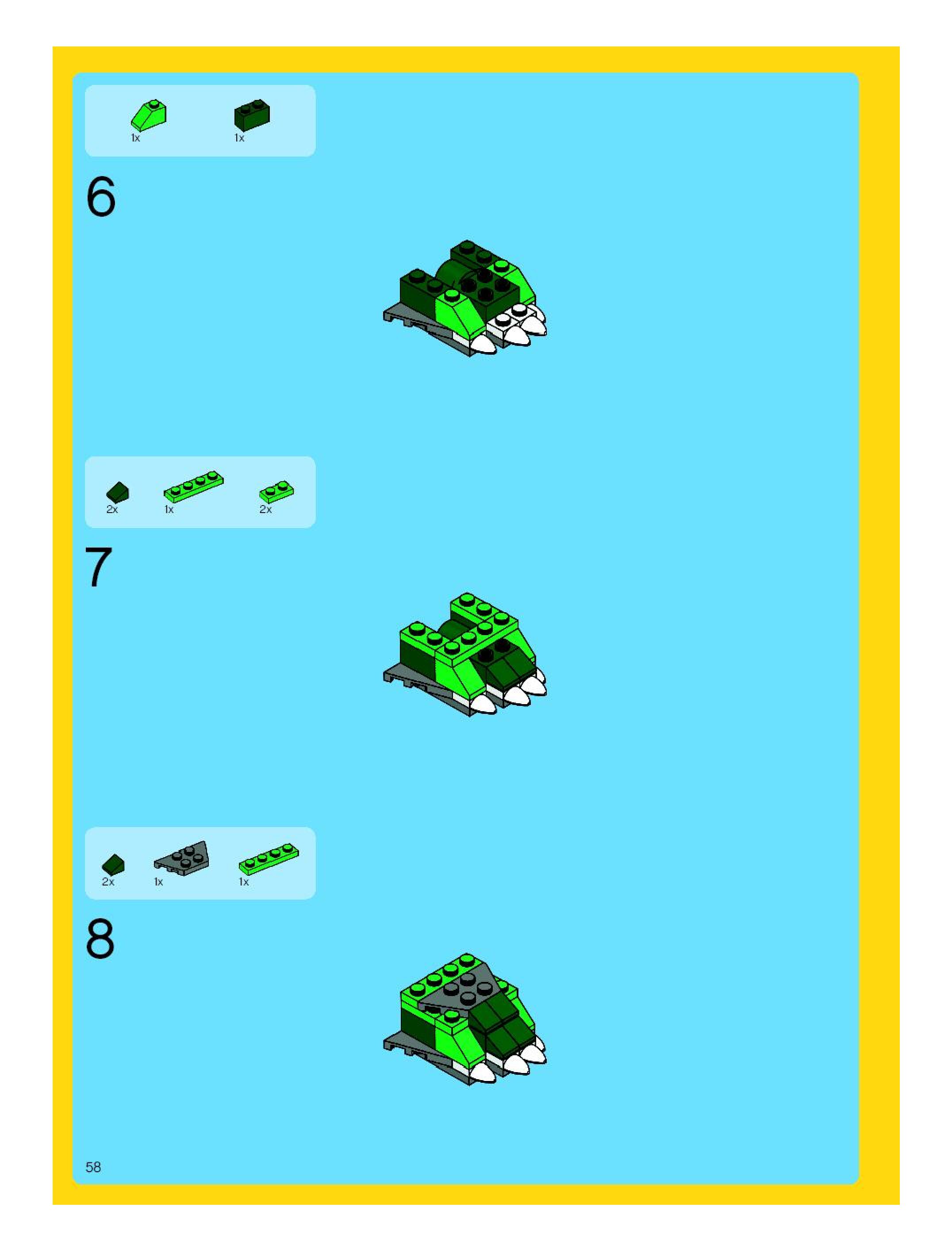 1x 1x

6

2x 1x 2x

7

2x 1x 1x

8

58