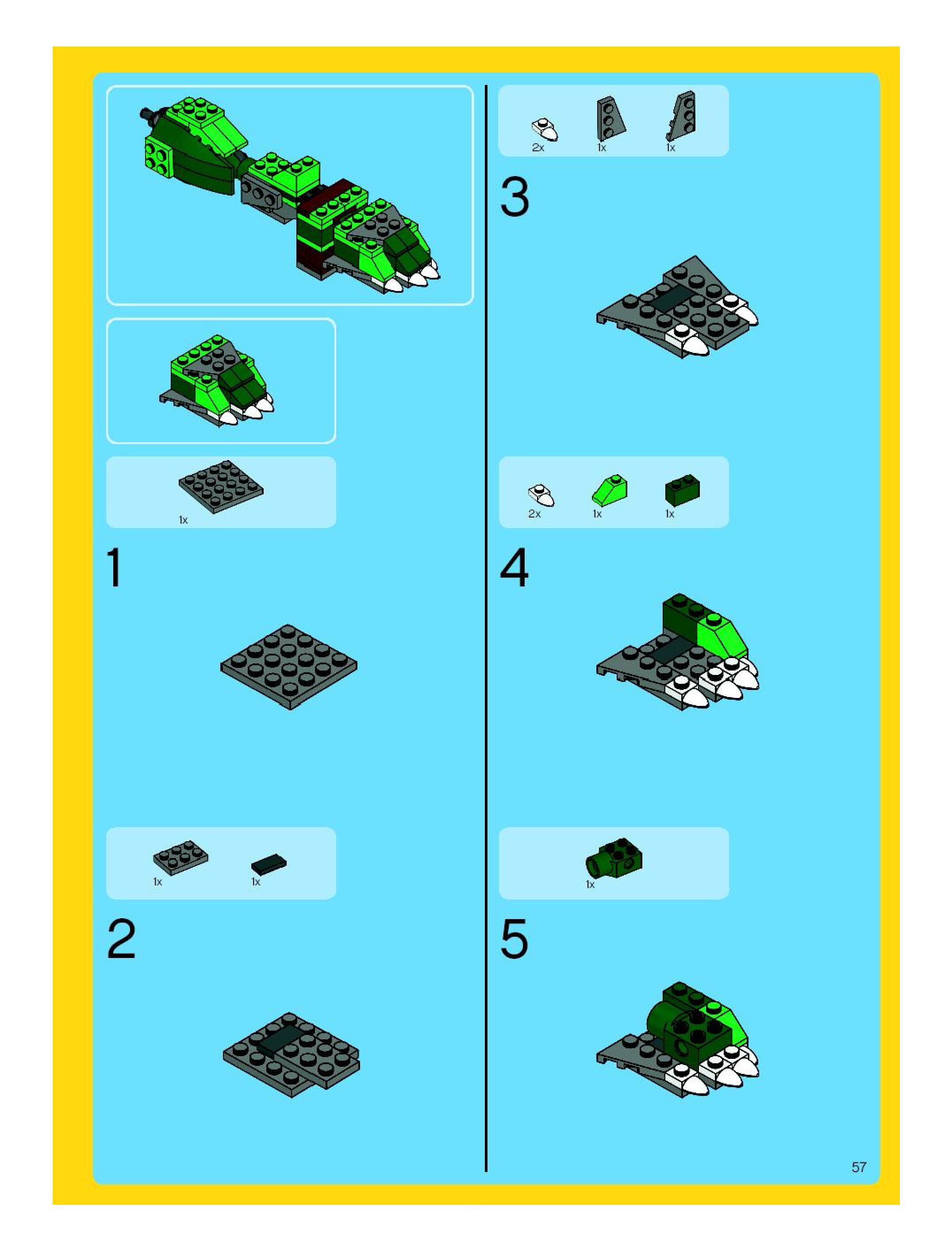 1x

1

1x 1x

2

2x 1x 1x

3

2x 1x 1x

4

1x

5

57