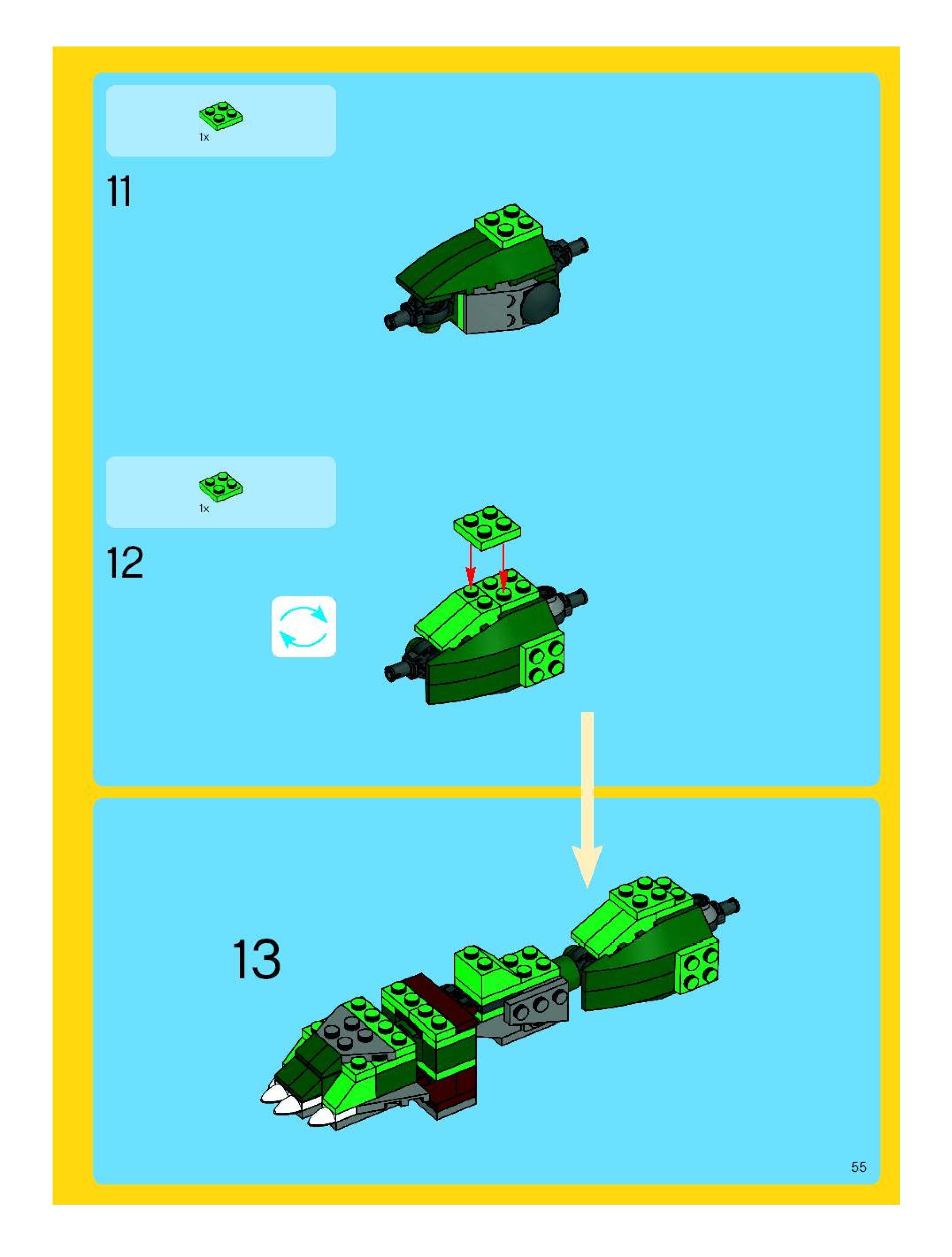 1x

11

1x

12

13

55