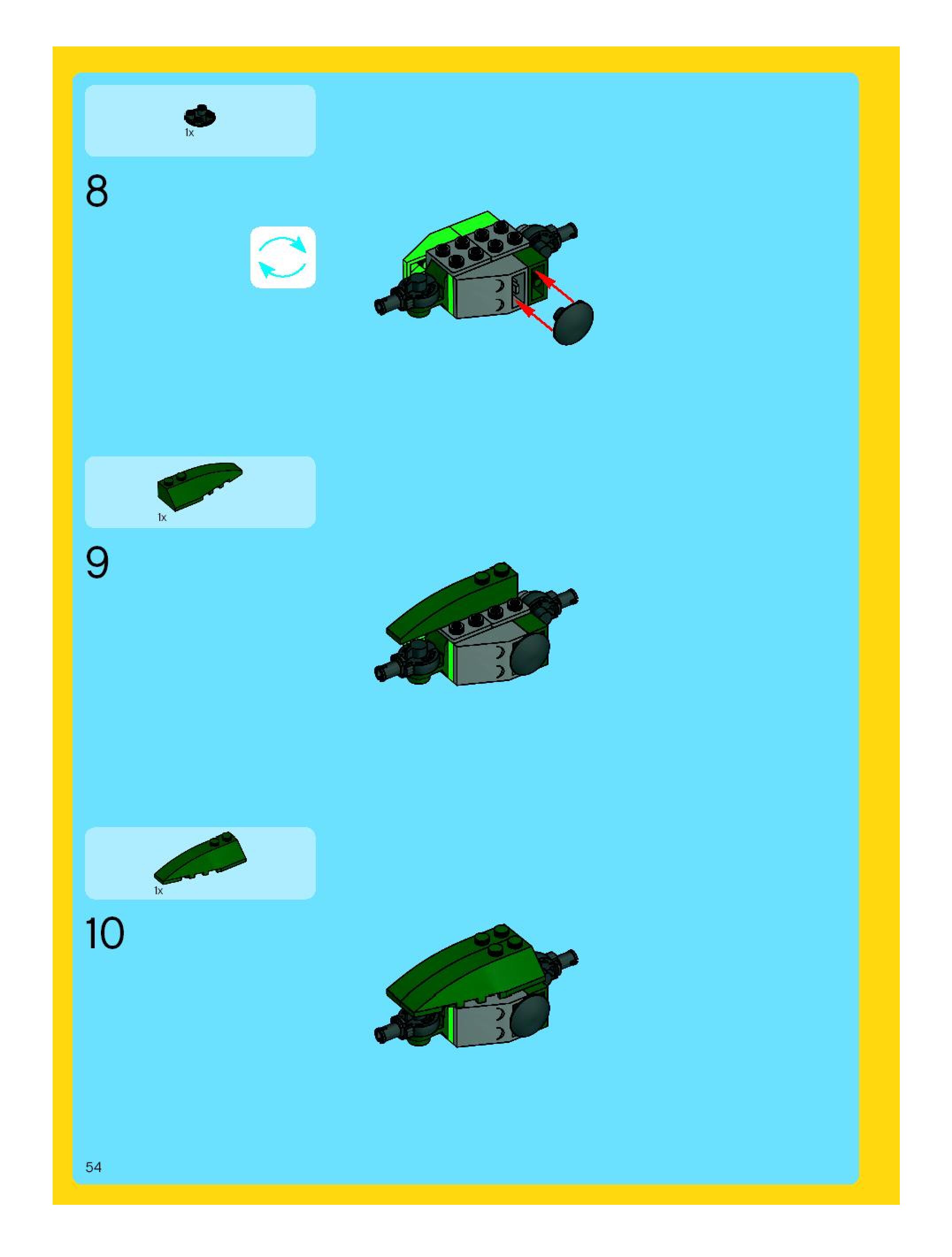 1x

8

1x

9

1x

10

54