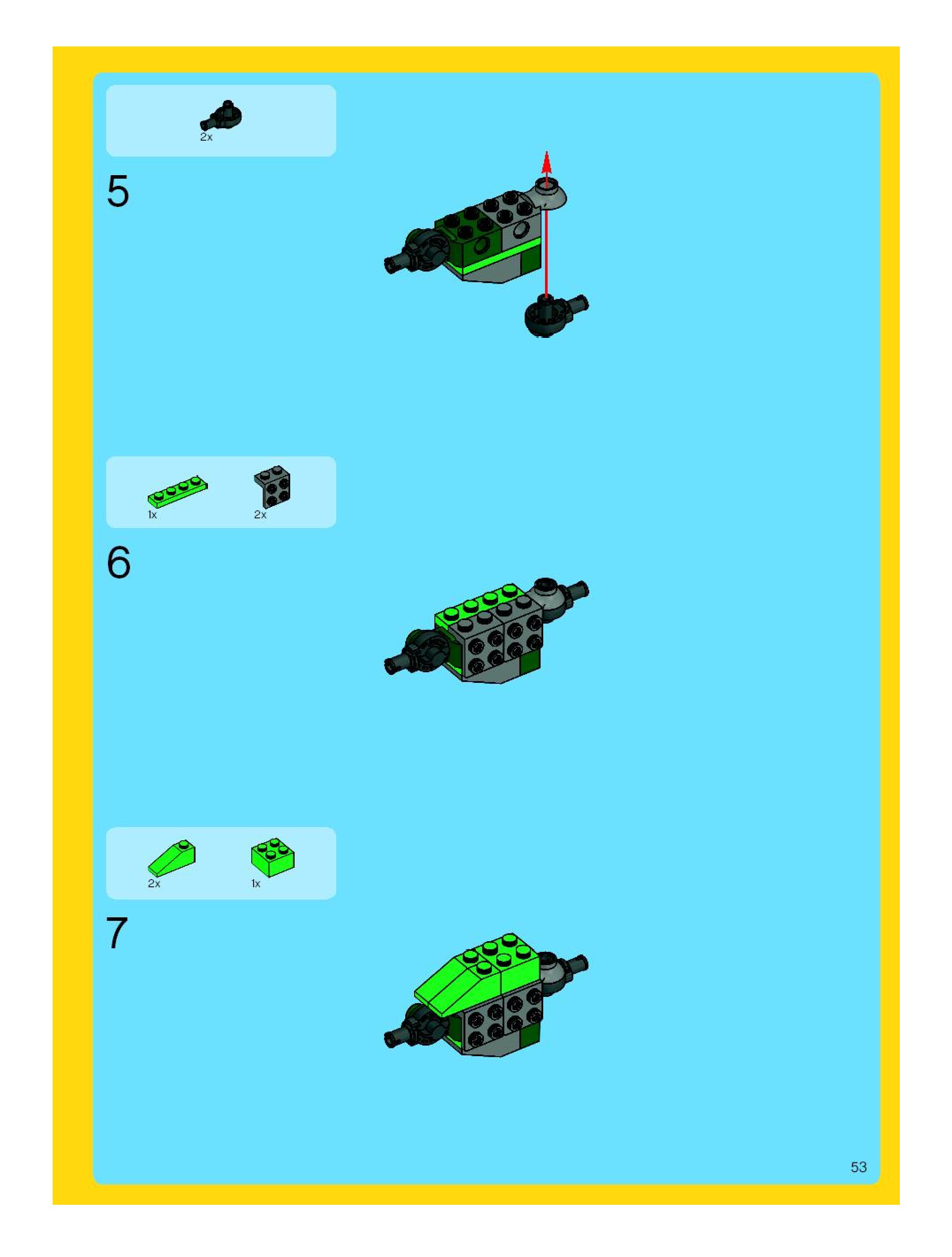 2x

5

1x 2x

6

2x 1x

7

53