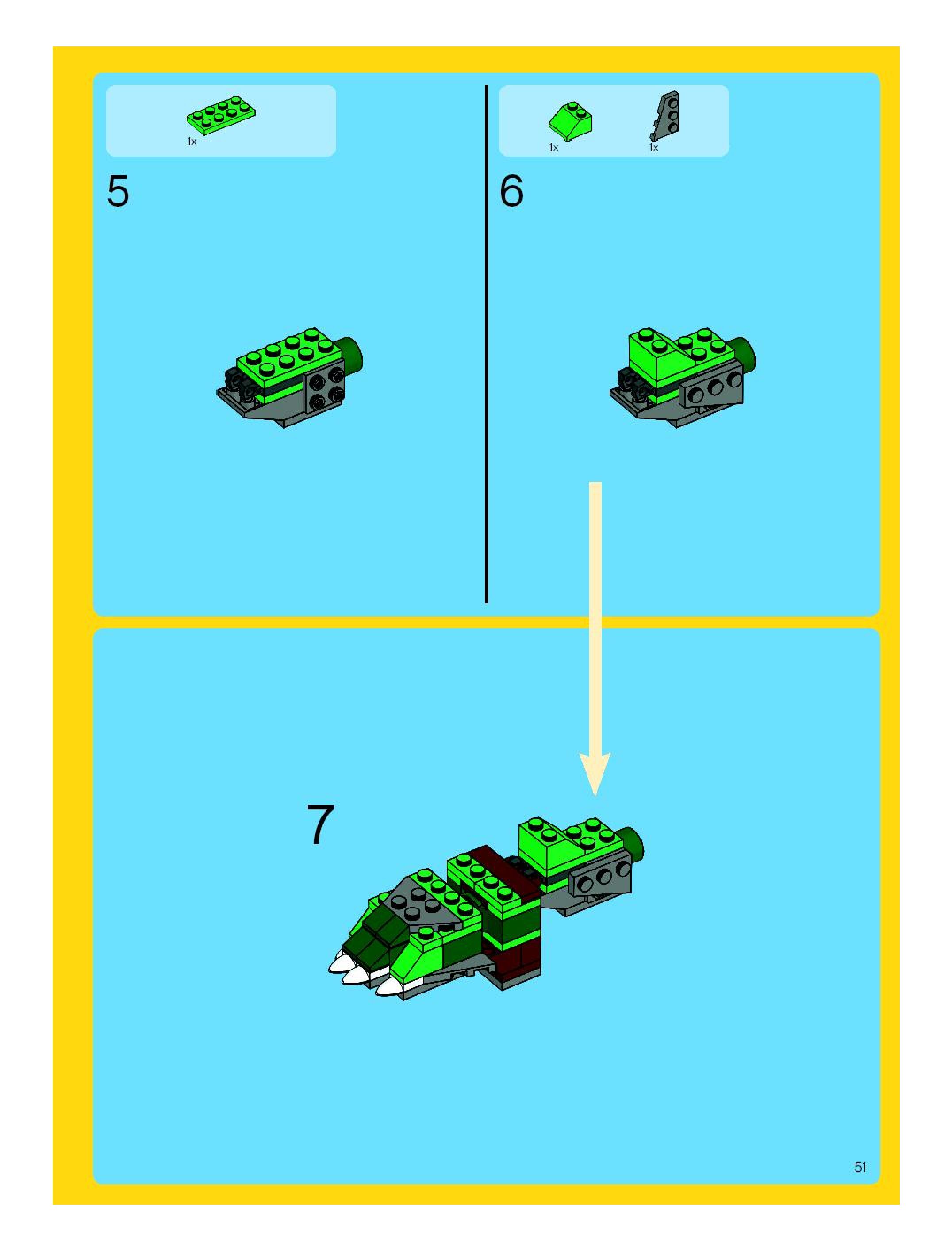 1x

5

1x

1x

6

7

51