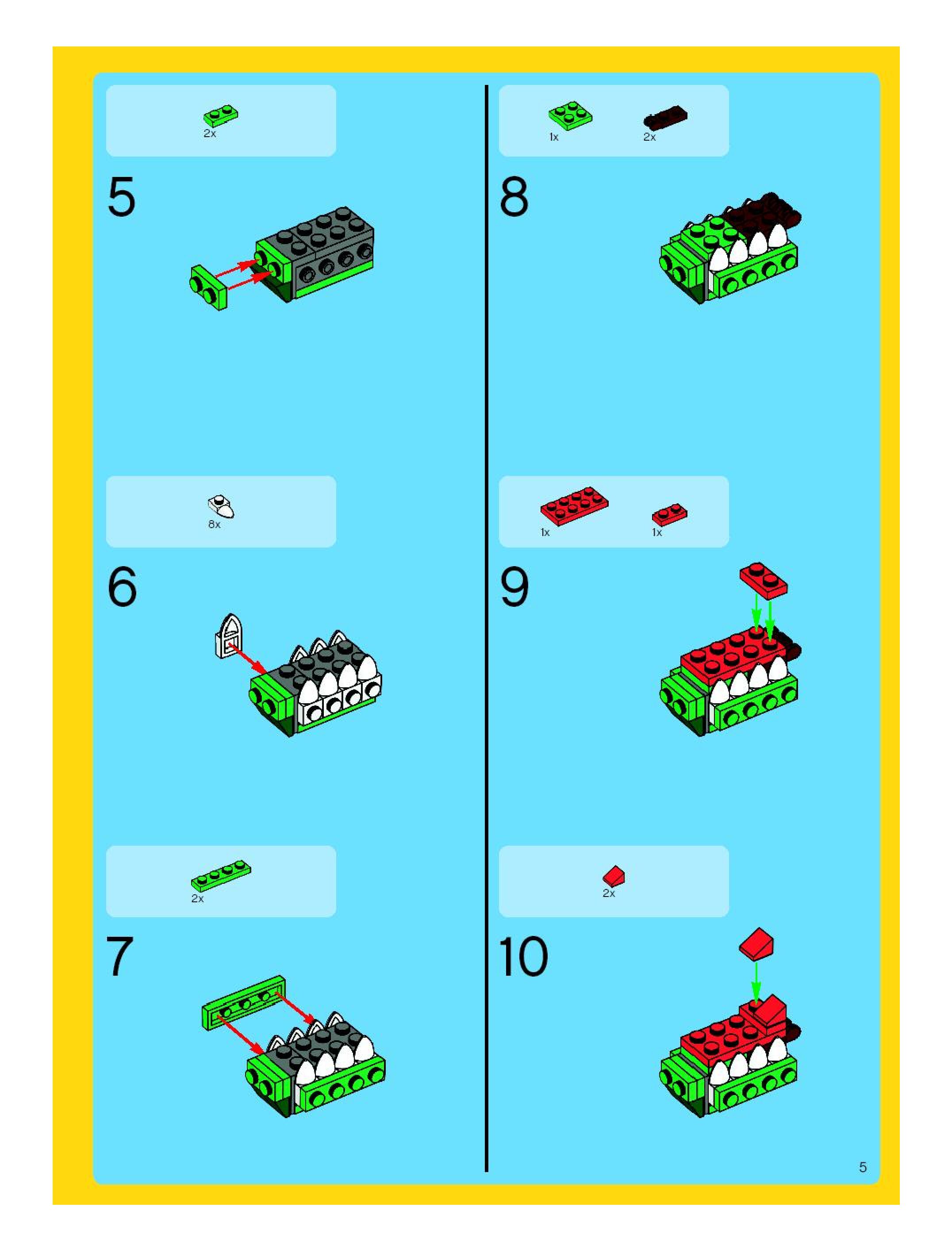 2x

5

8x

6

2x

7

1x 2x

8

1x 1x

9

2x

10

5