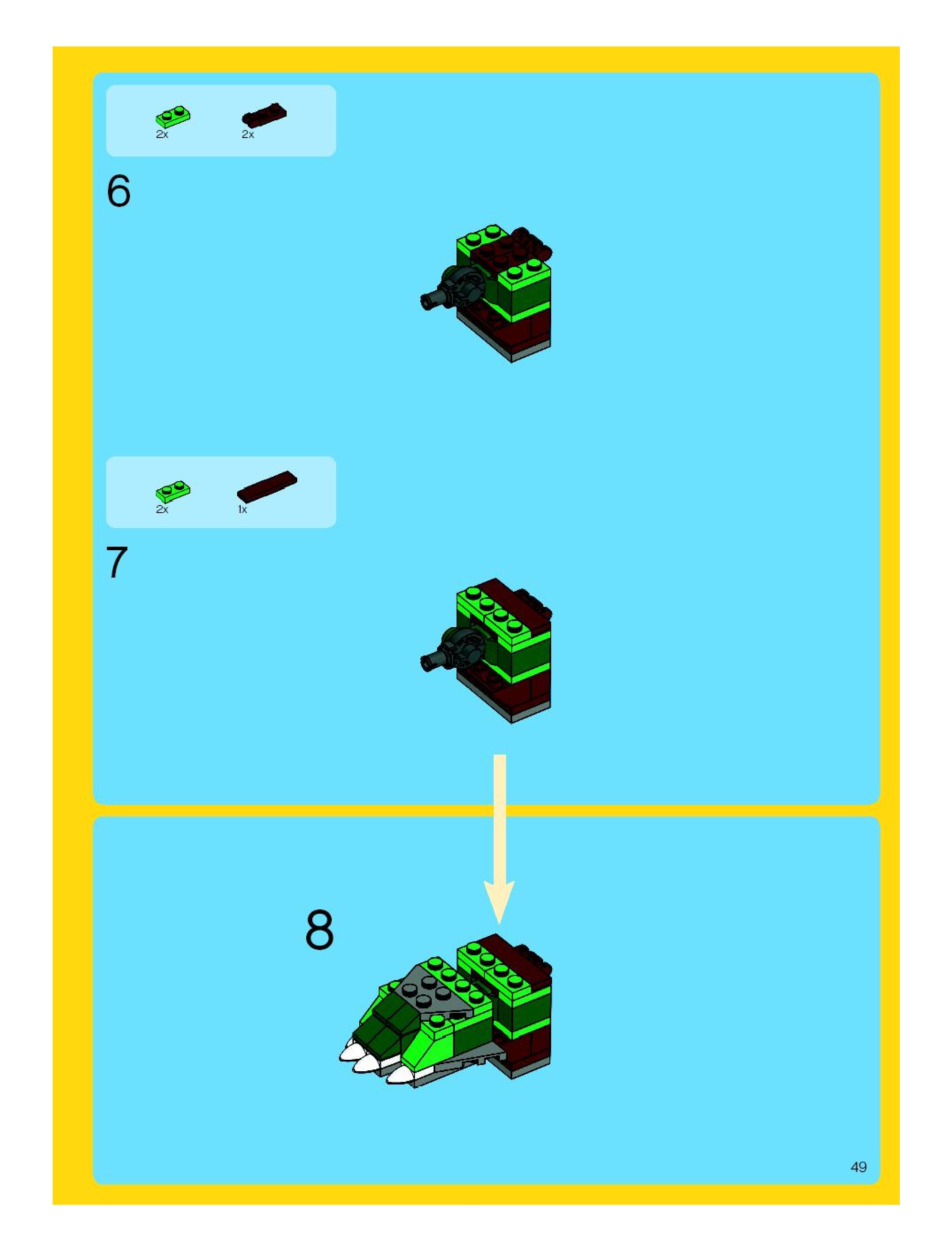 2x 2x

6

2x 1x

7

8

49