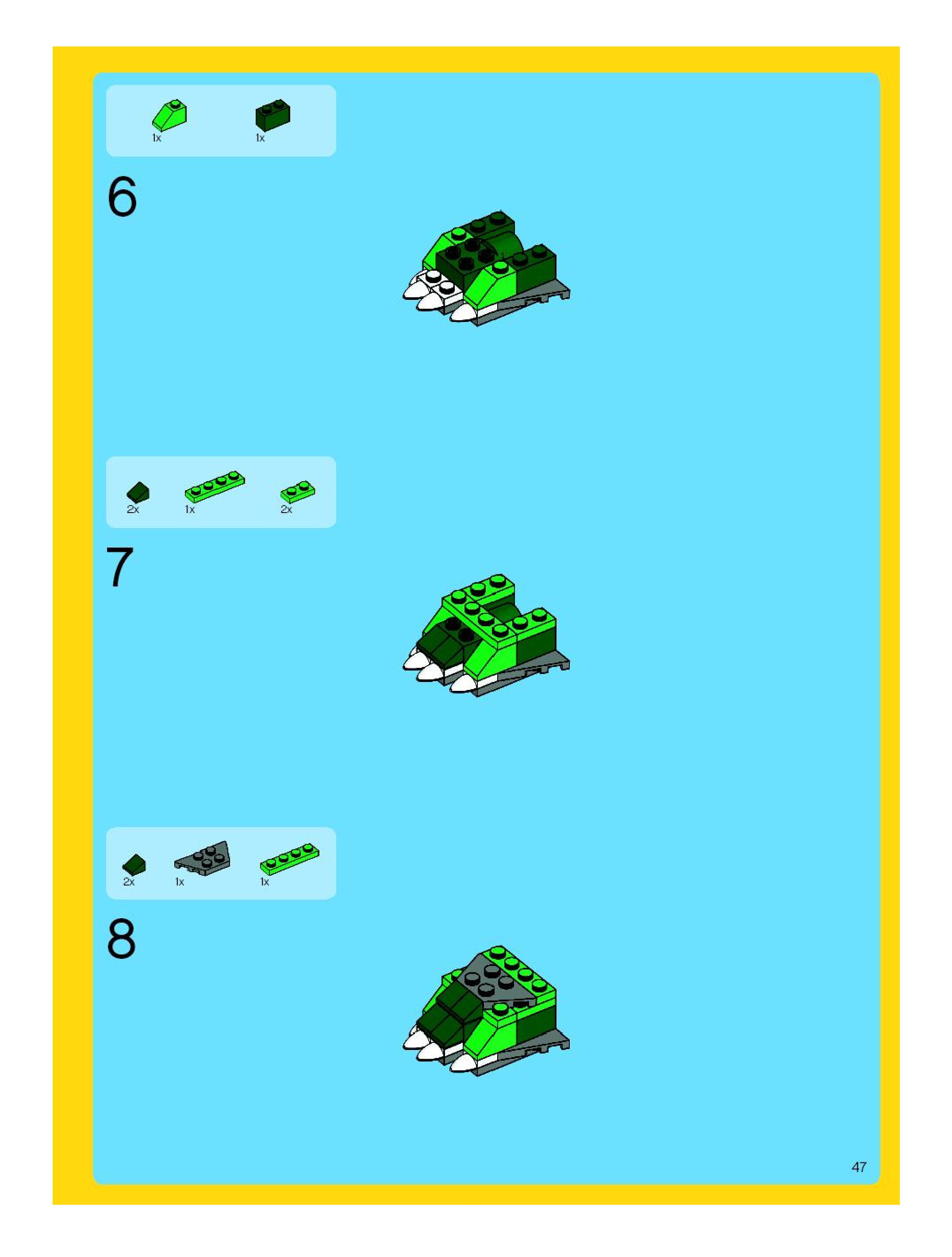 1x 1x

6

2x 1x 2x

7

2x 1x 1x

8

47