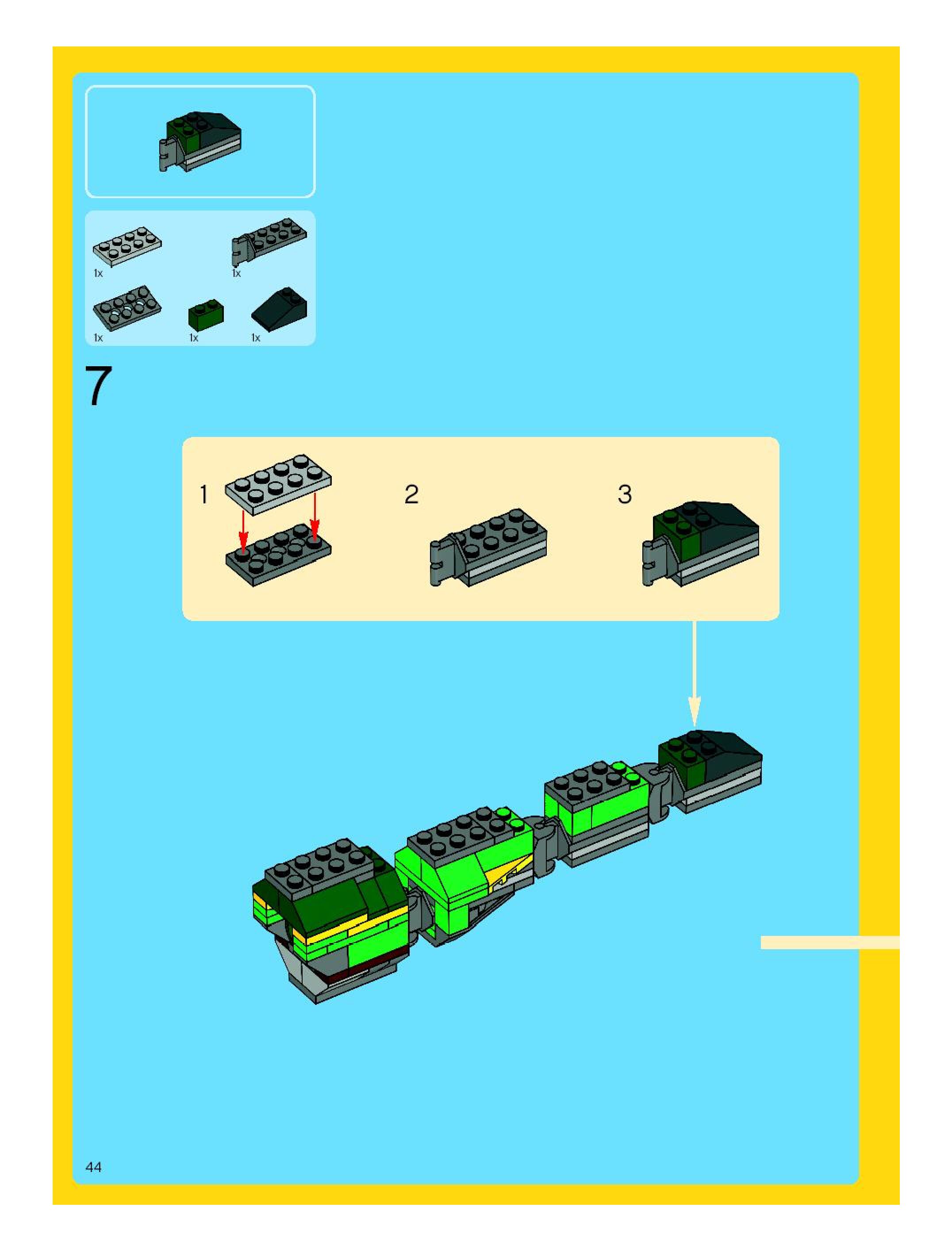 1x

1x

1x

1x

1x

7

1

2

3

44