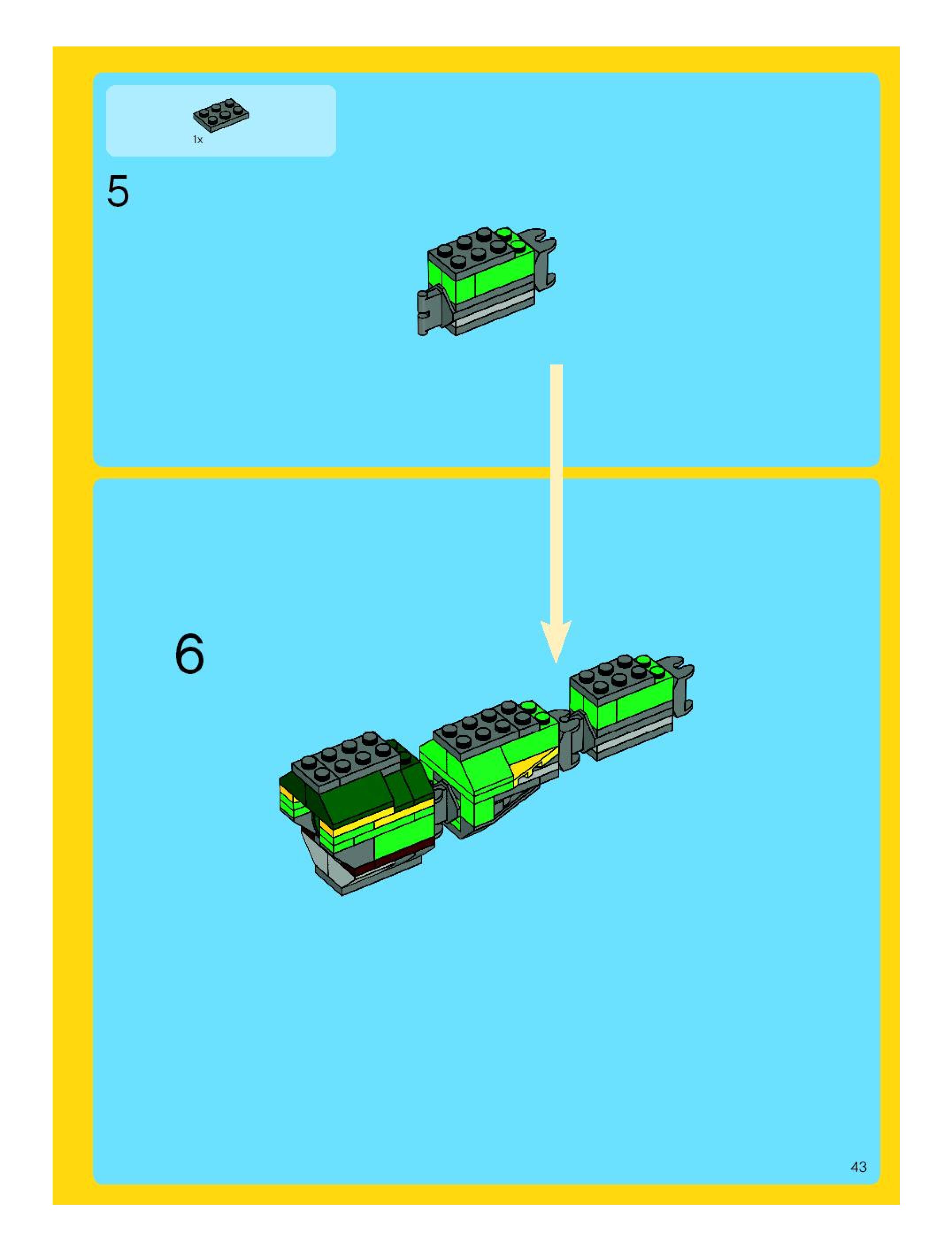 1x

5

6

43