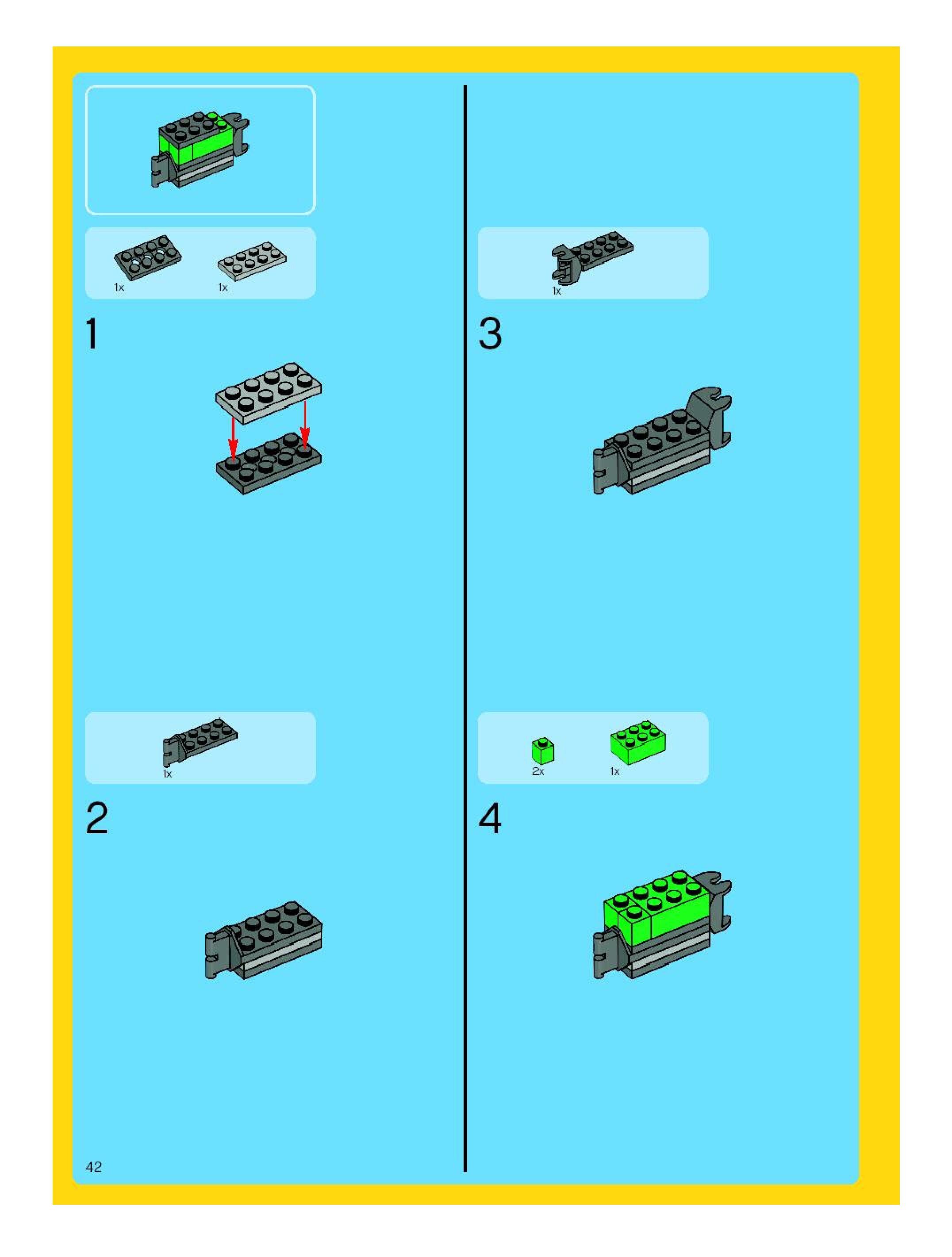 1x 1x

1

1x

2

1x

3

2x 1x

4

42