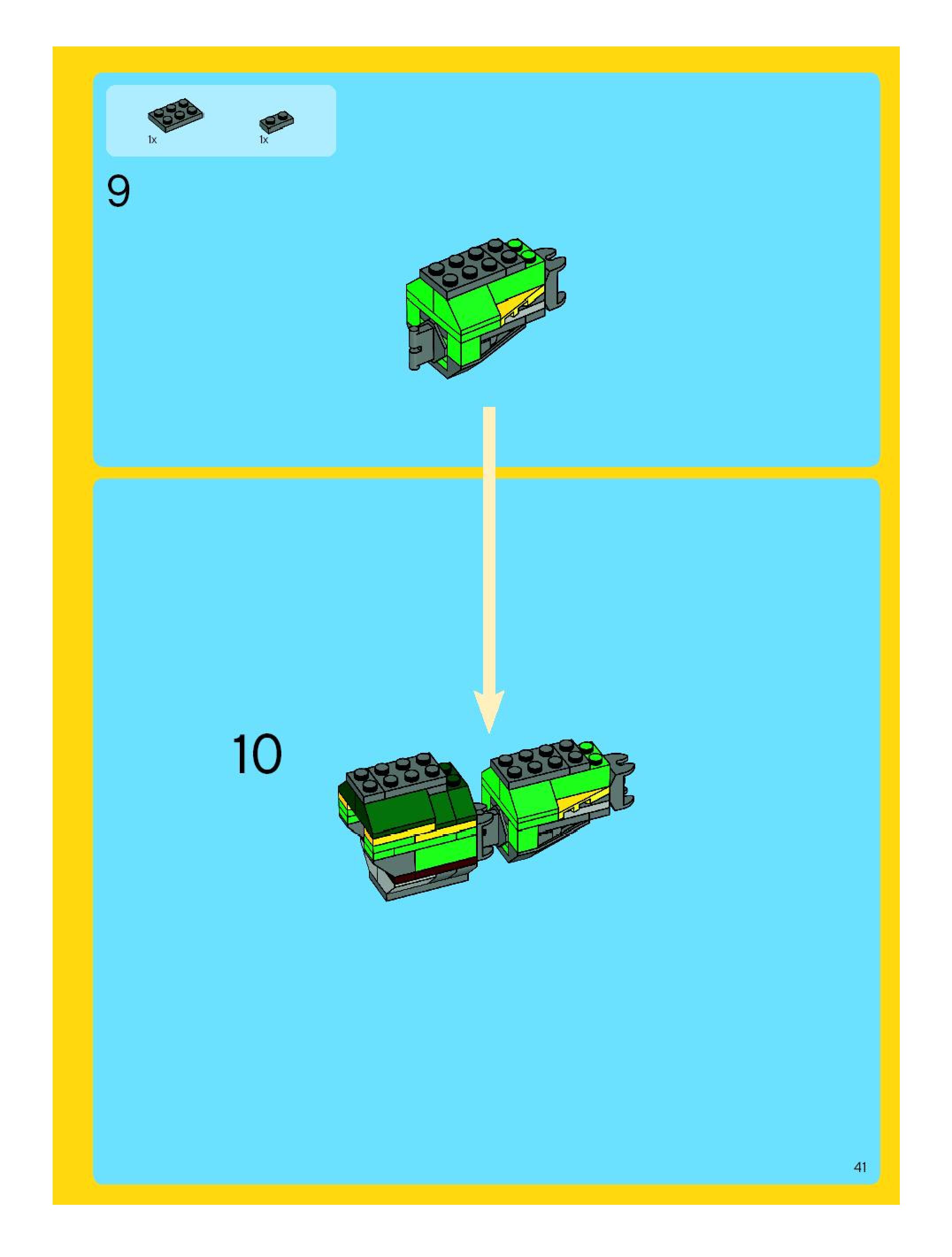 1x
1x

9

10

41