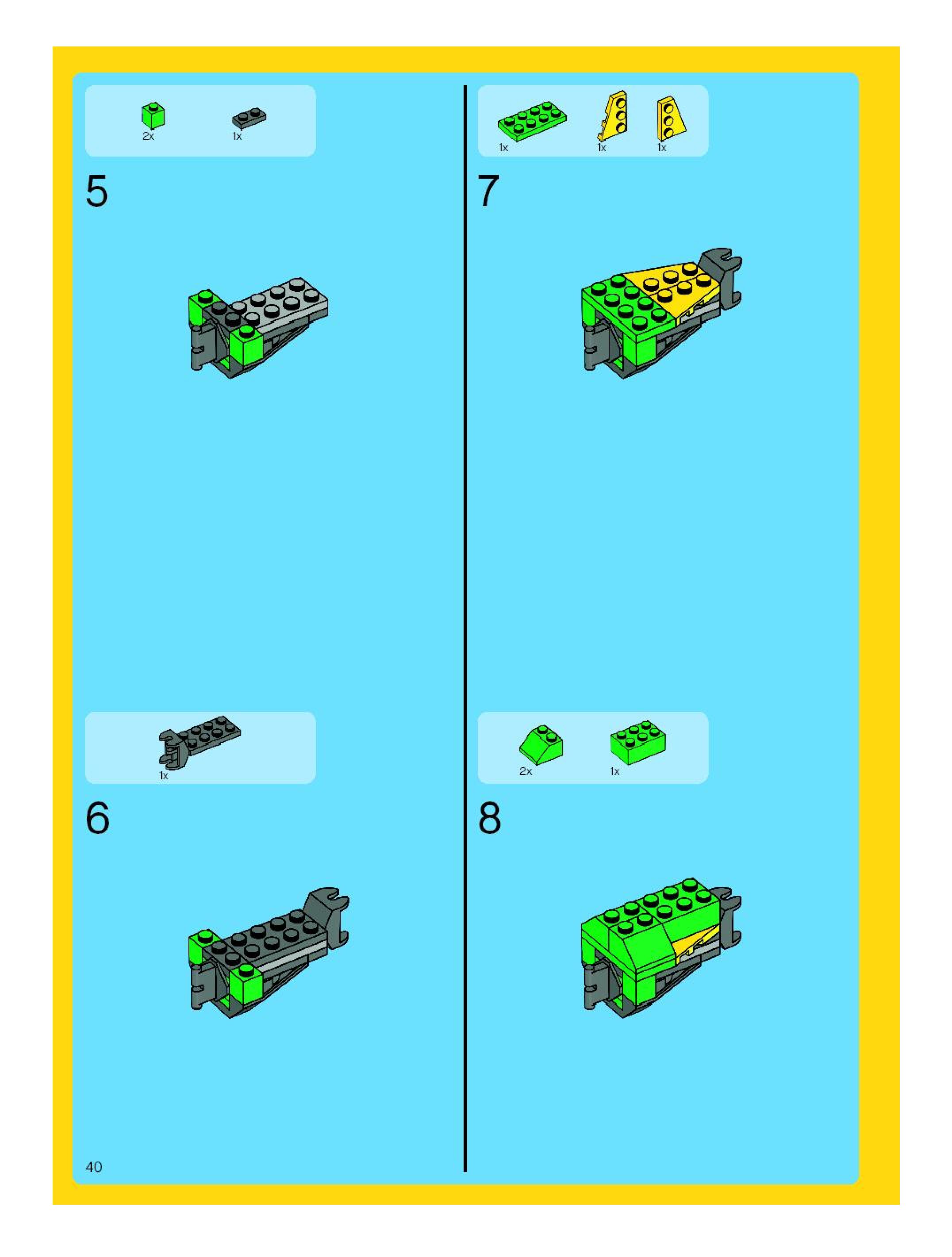 2x 1x

5

1x

6

1x 1x 1x

7

2x 1x

8

40