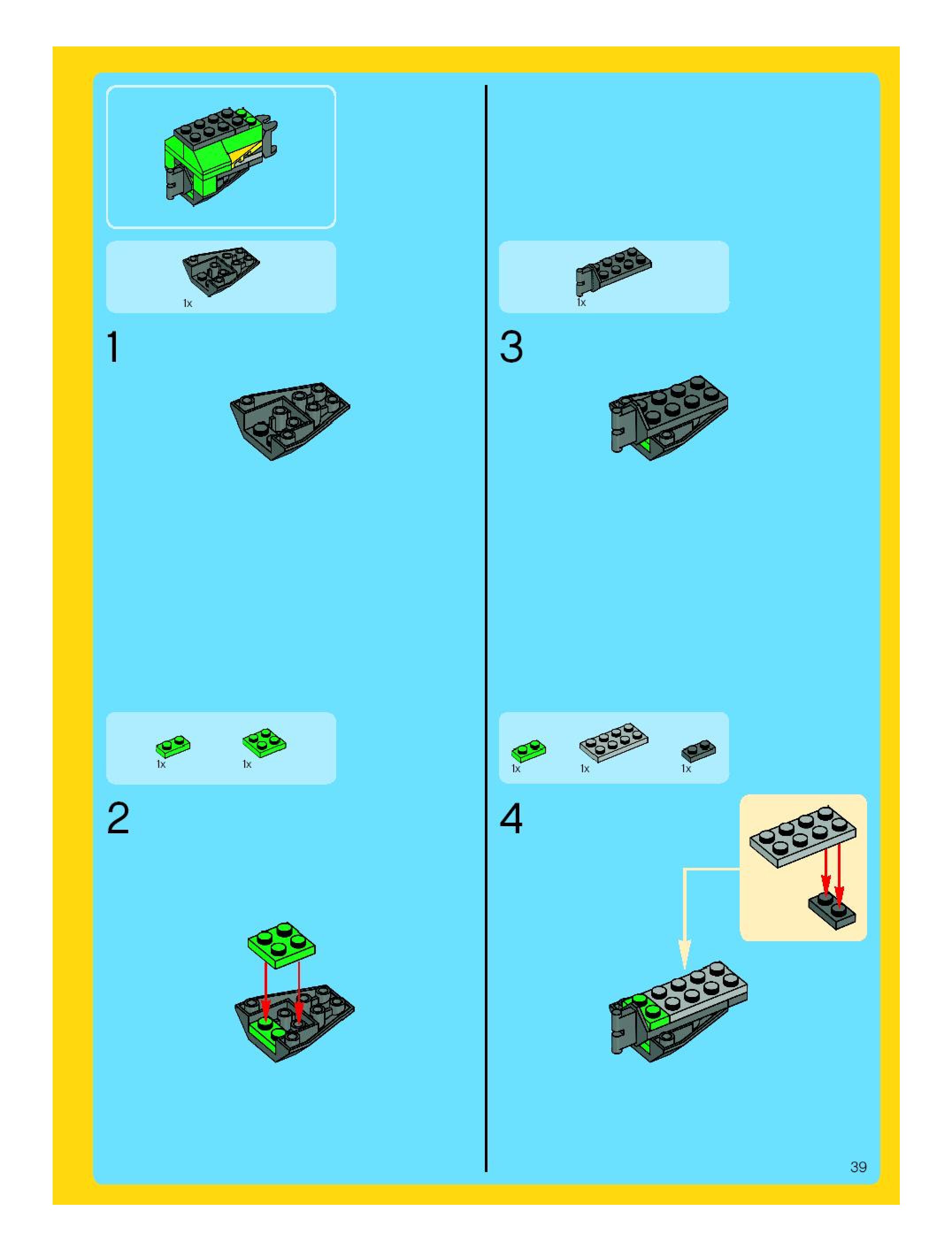 1x

1

1x 1x

2

1x

3

1x 1x 1x

4

39