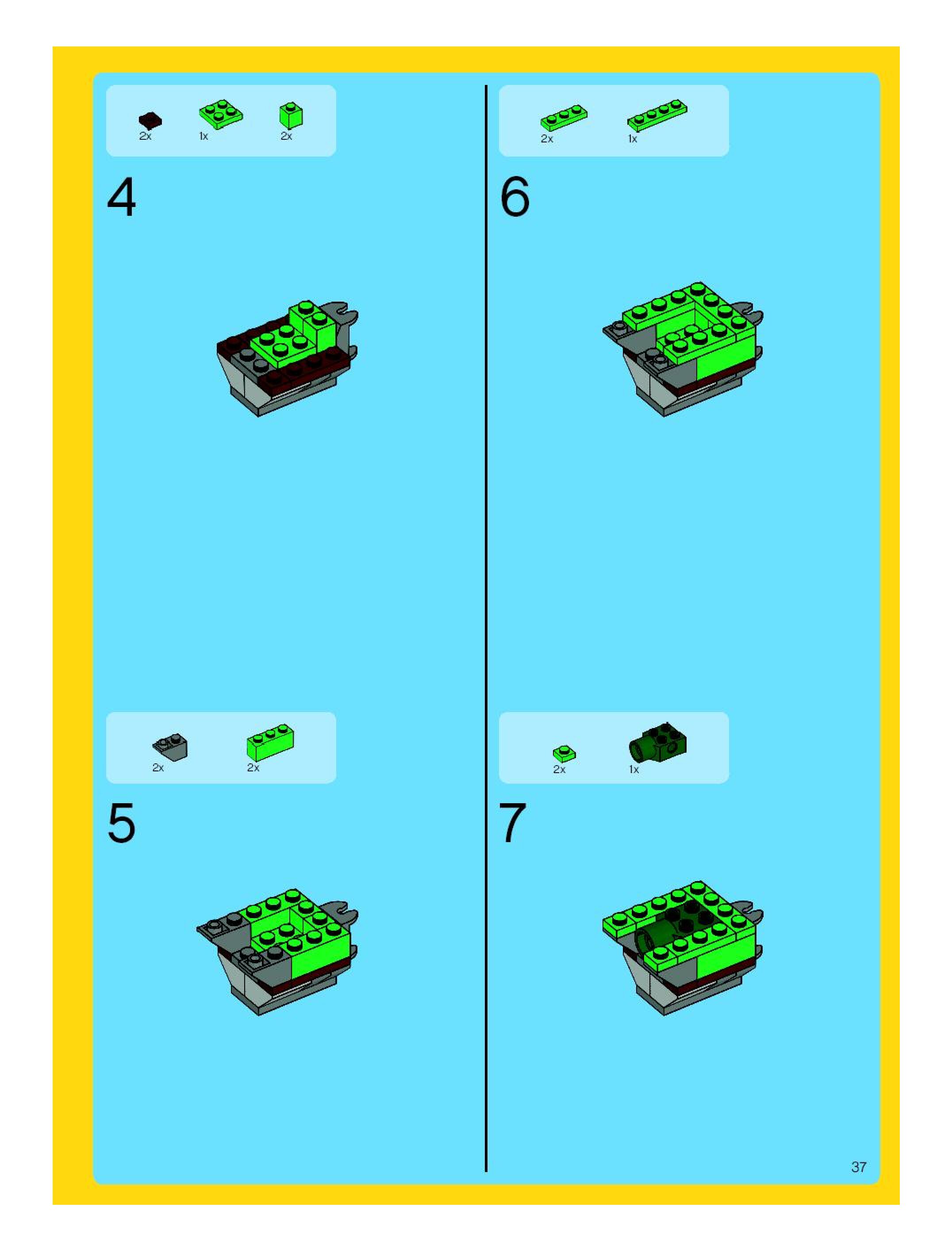 2x 1x 2x

4

2x 2x

5

2x 1x

6

2x 1x

7

37