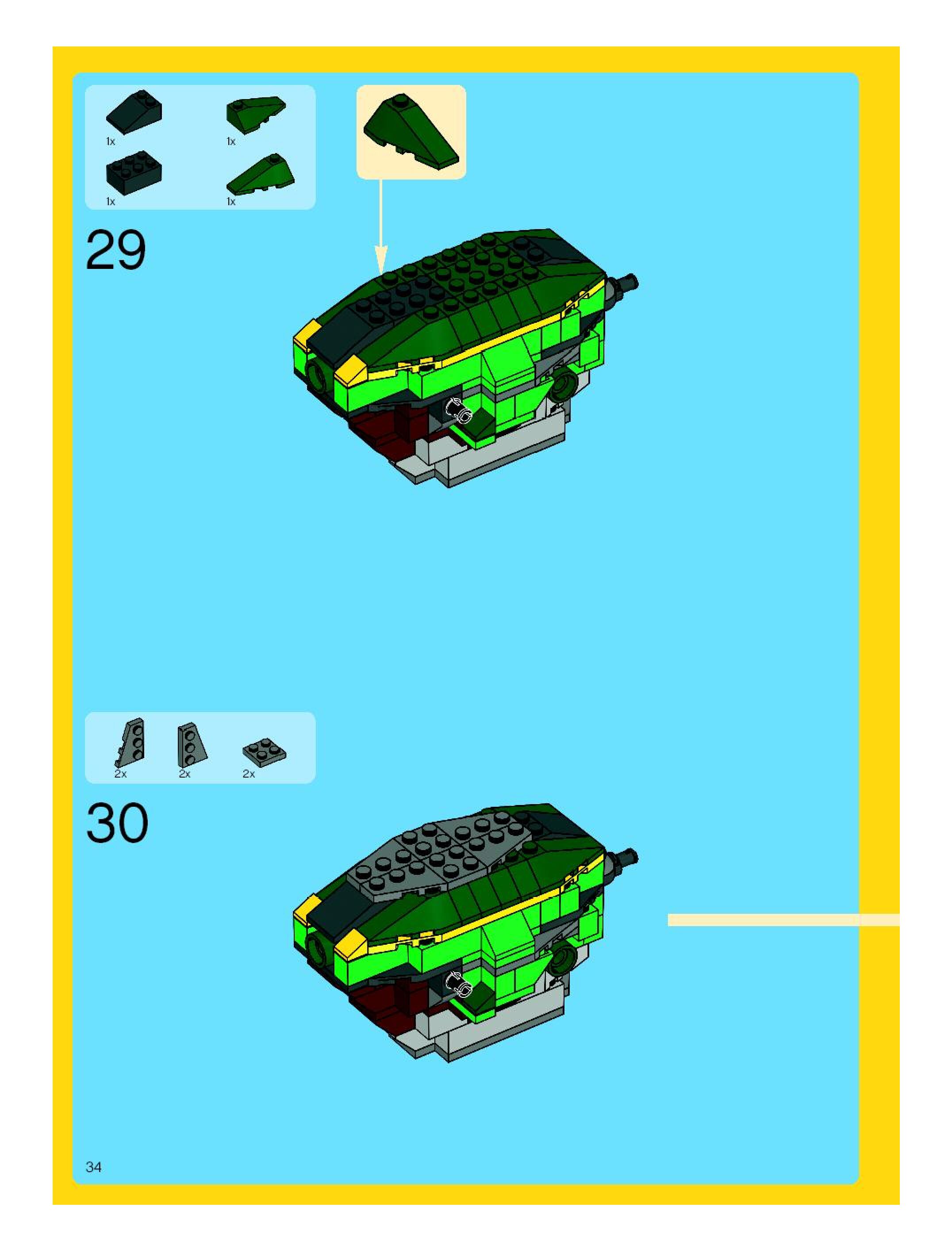 1x
1x
1x
1x

29

2x
2x
2x

30

34