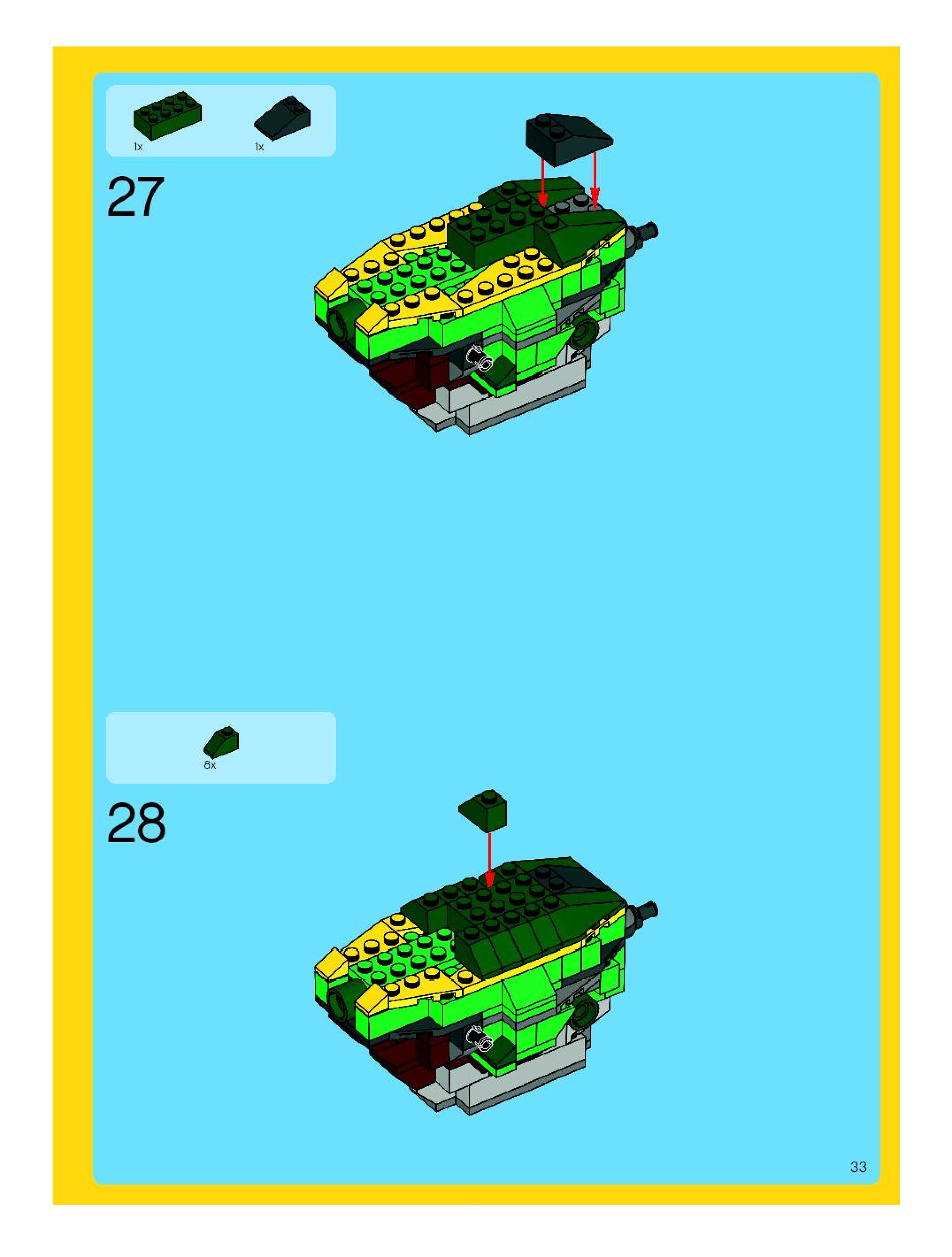 1x
1x

27

8x

28

33