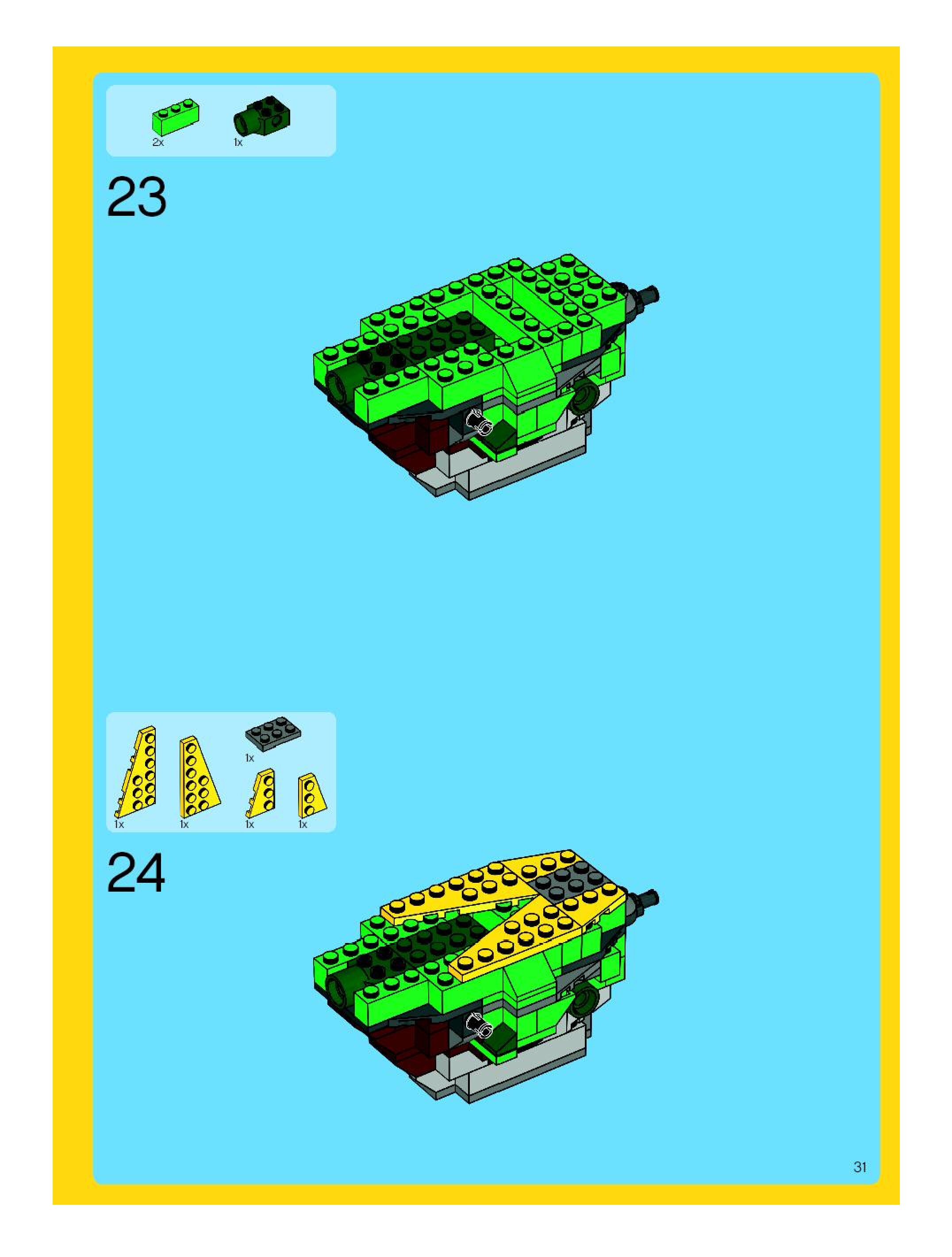 2x 1x

23

1x
1x 1x 1x 1x

24

31