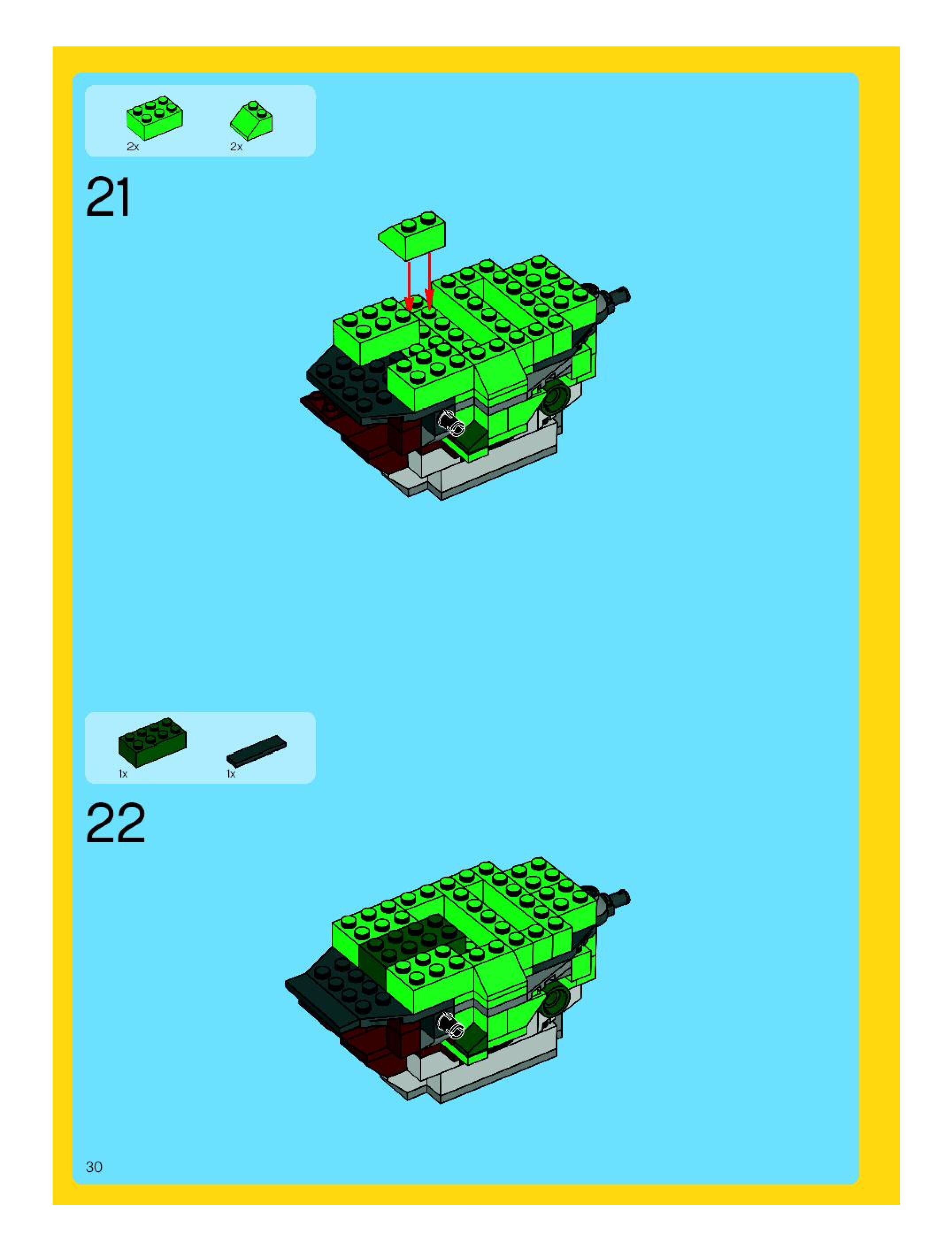 2x 2x

21

1x 1x

22

30