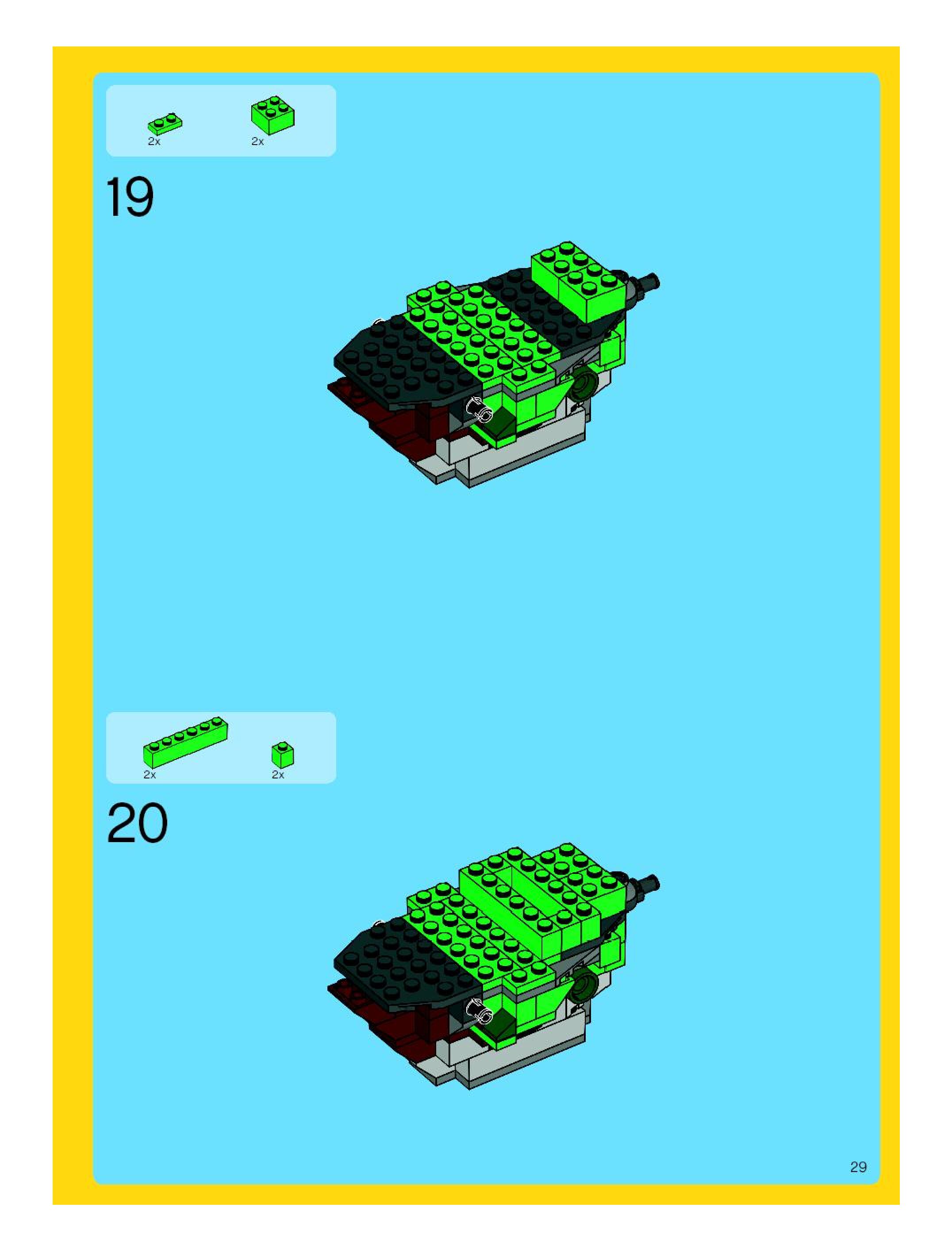 2x 2x

19

2x 2x

20

29