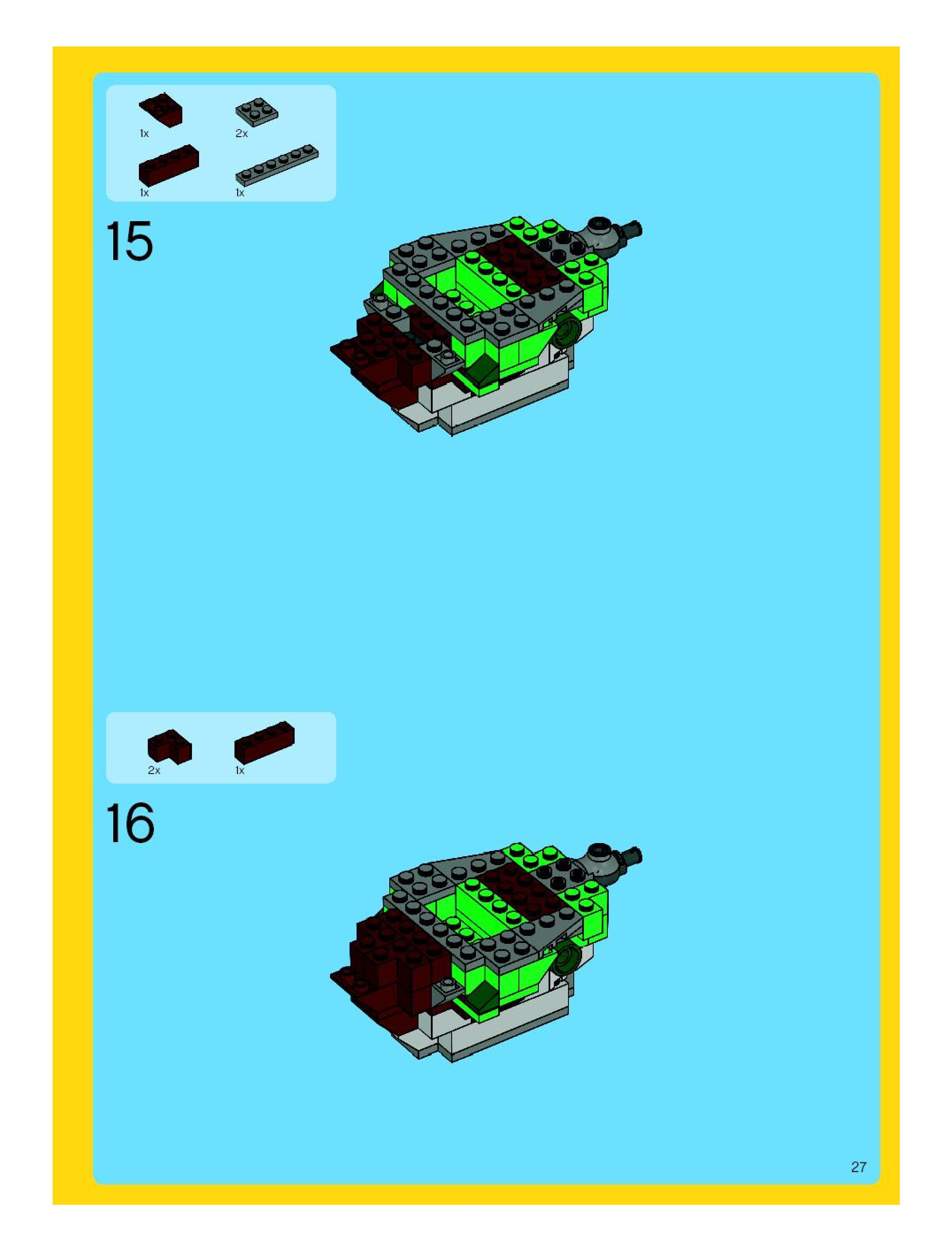 1x 2x
1x 1x

15

2x 1x

16

27