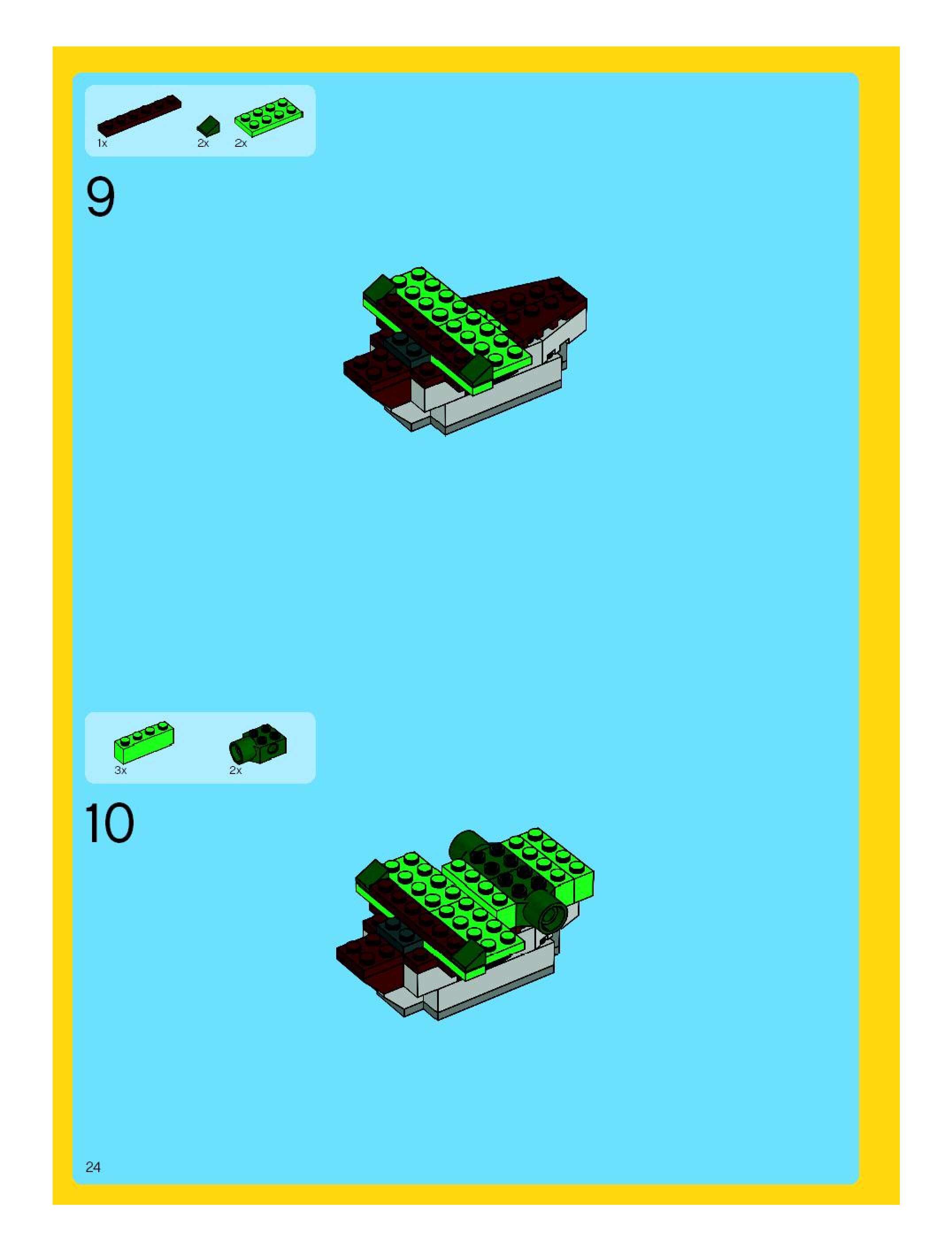 1x
2x
2x

9

3x
2x

10

24