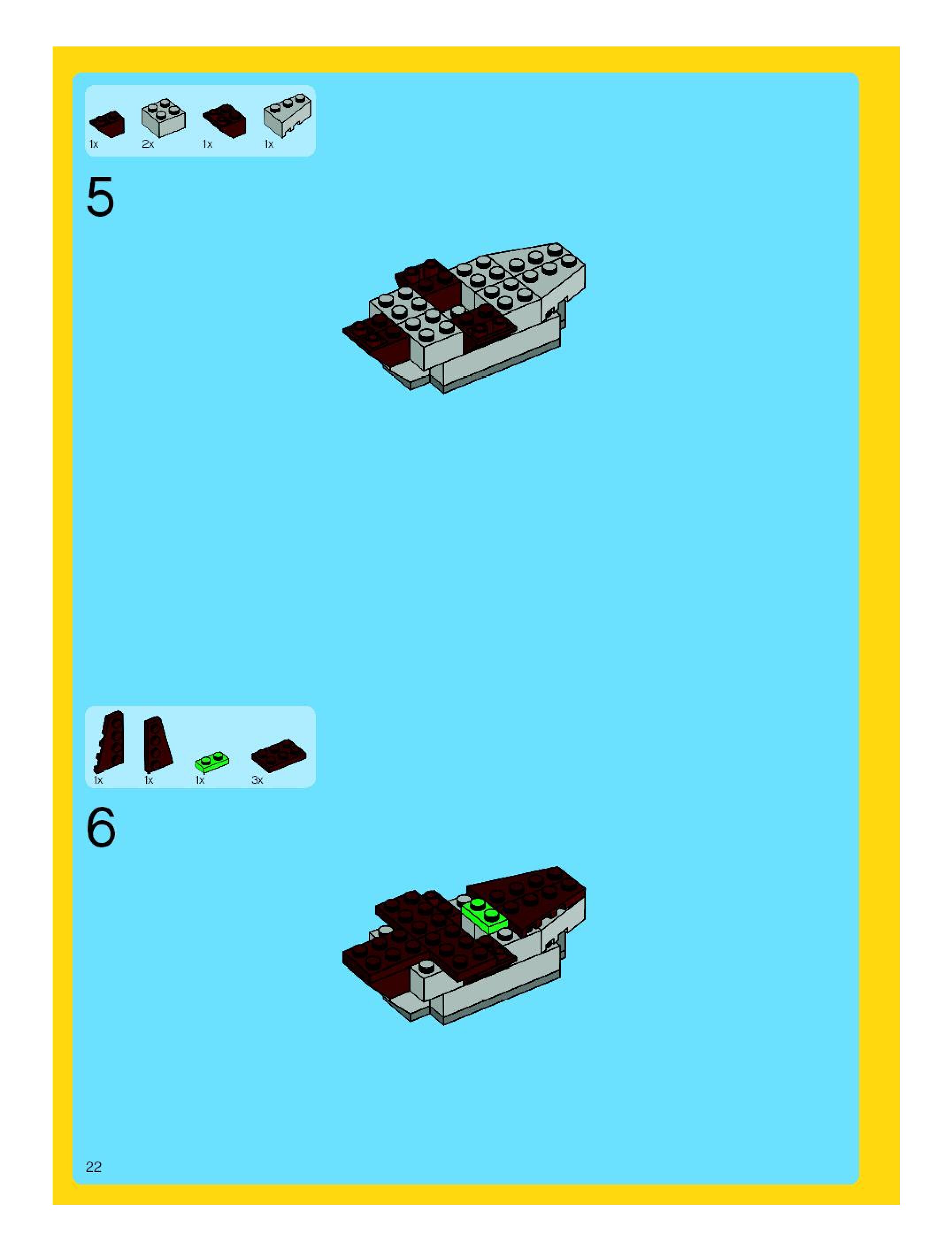 1x 2x 1x 1x

5

1x 1x 1x 3x

6

22