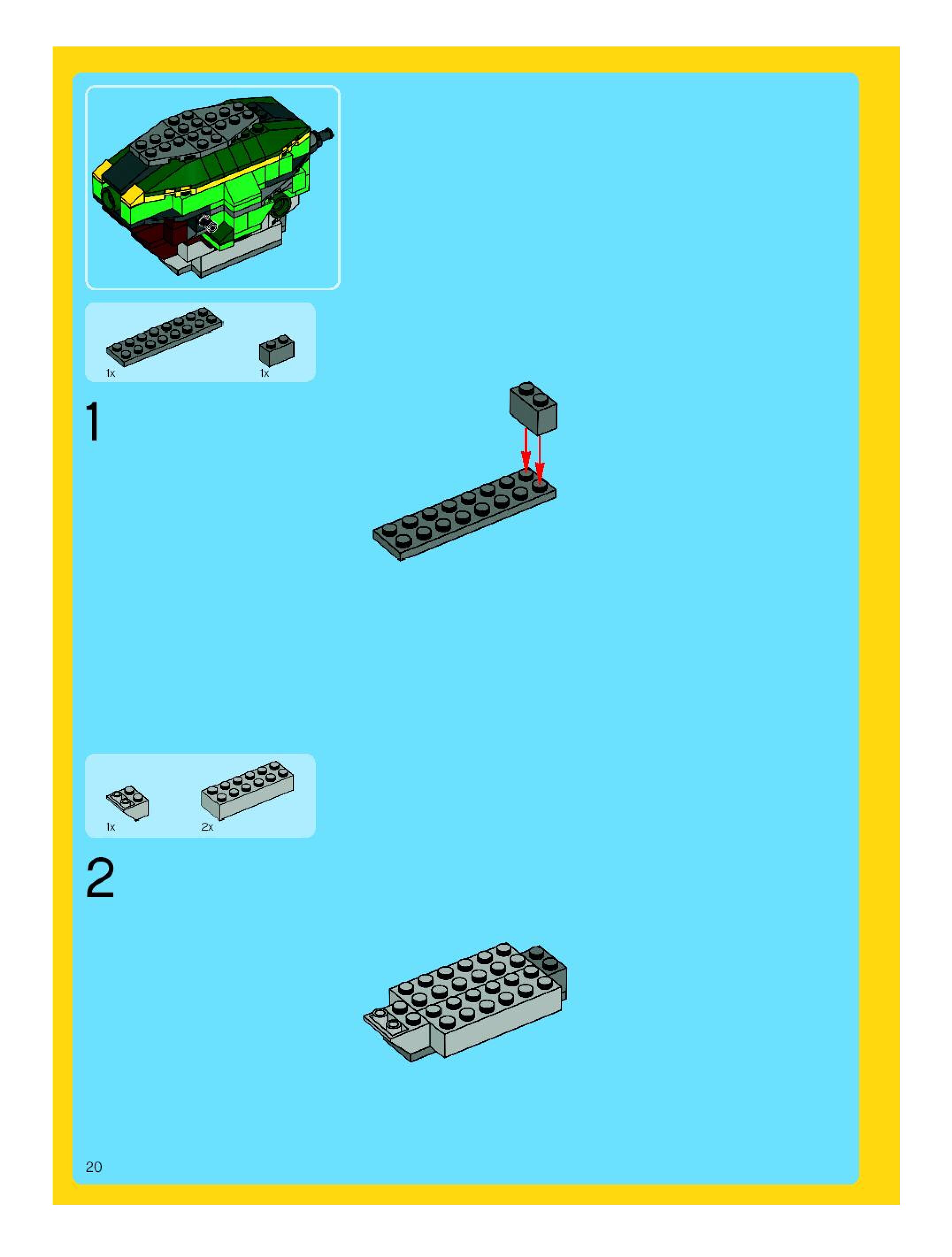 1x

1x

1

1x

2x

2

20