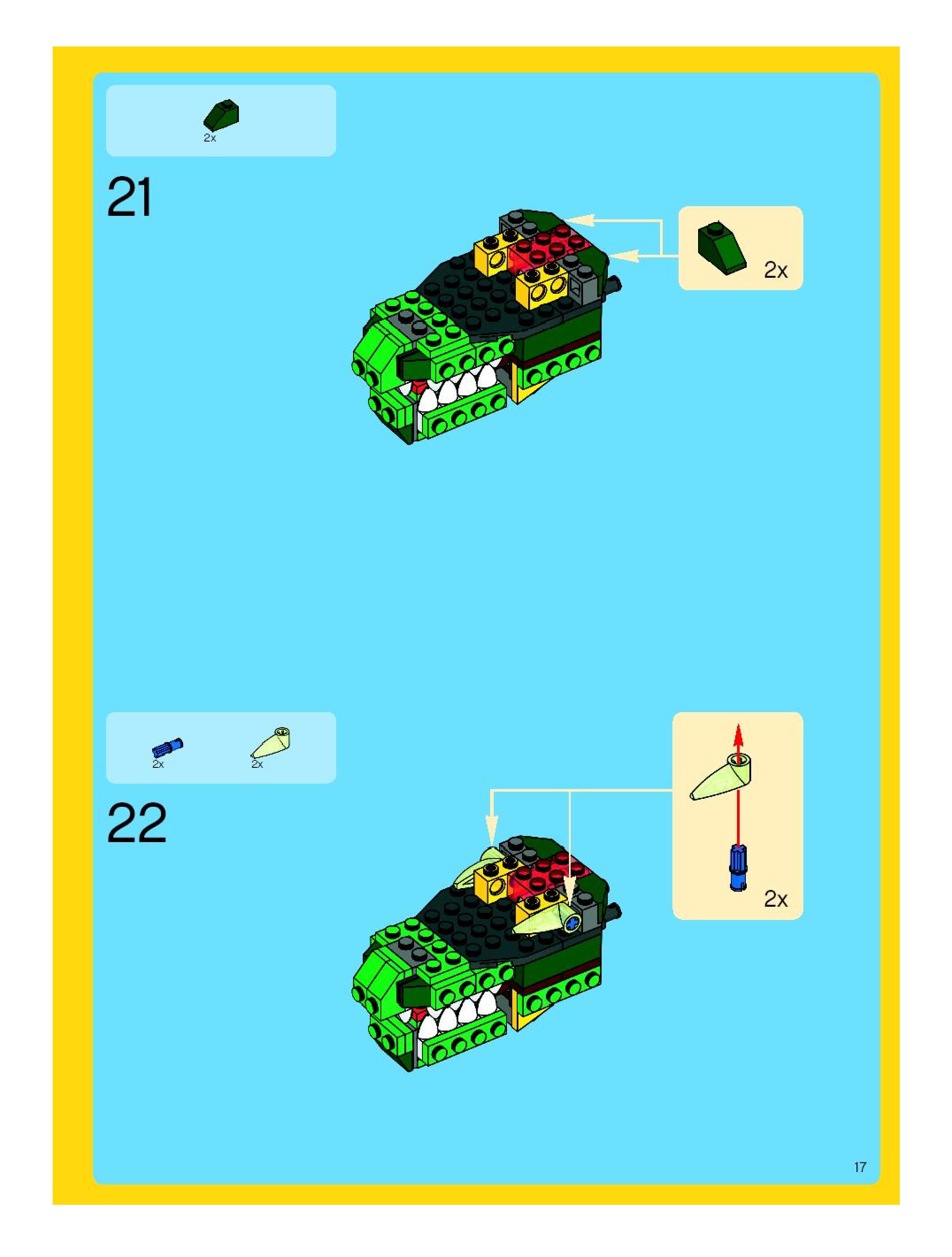 2x

21

2x

2x 2x

22

2x

17