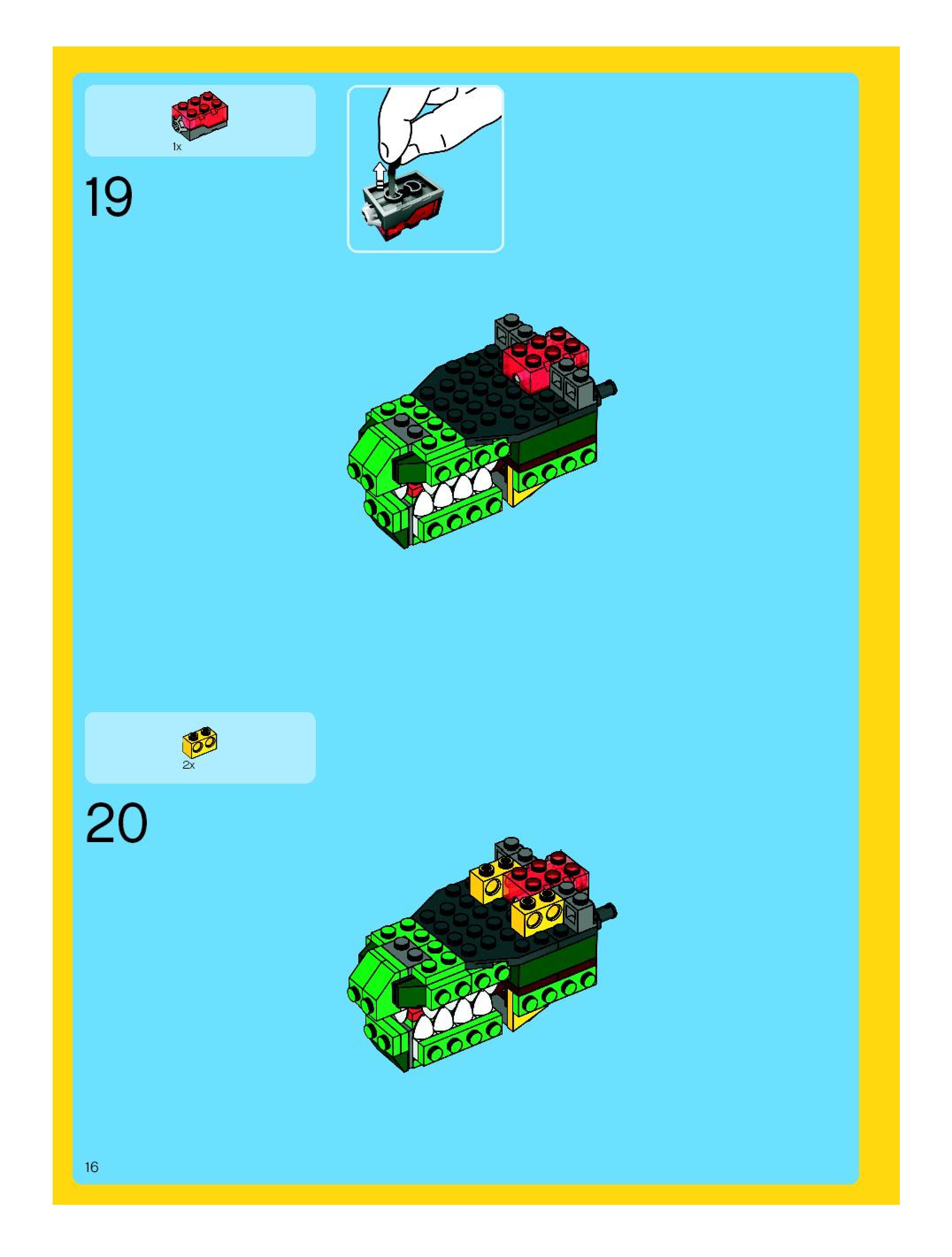 1x

19

2x

20

16