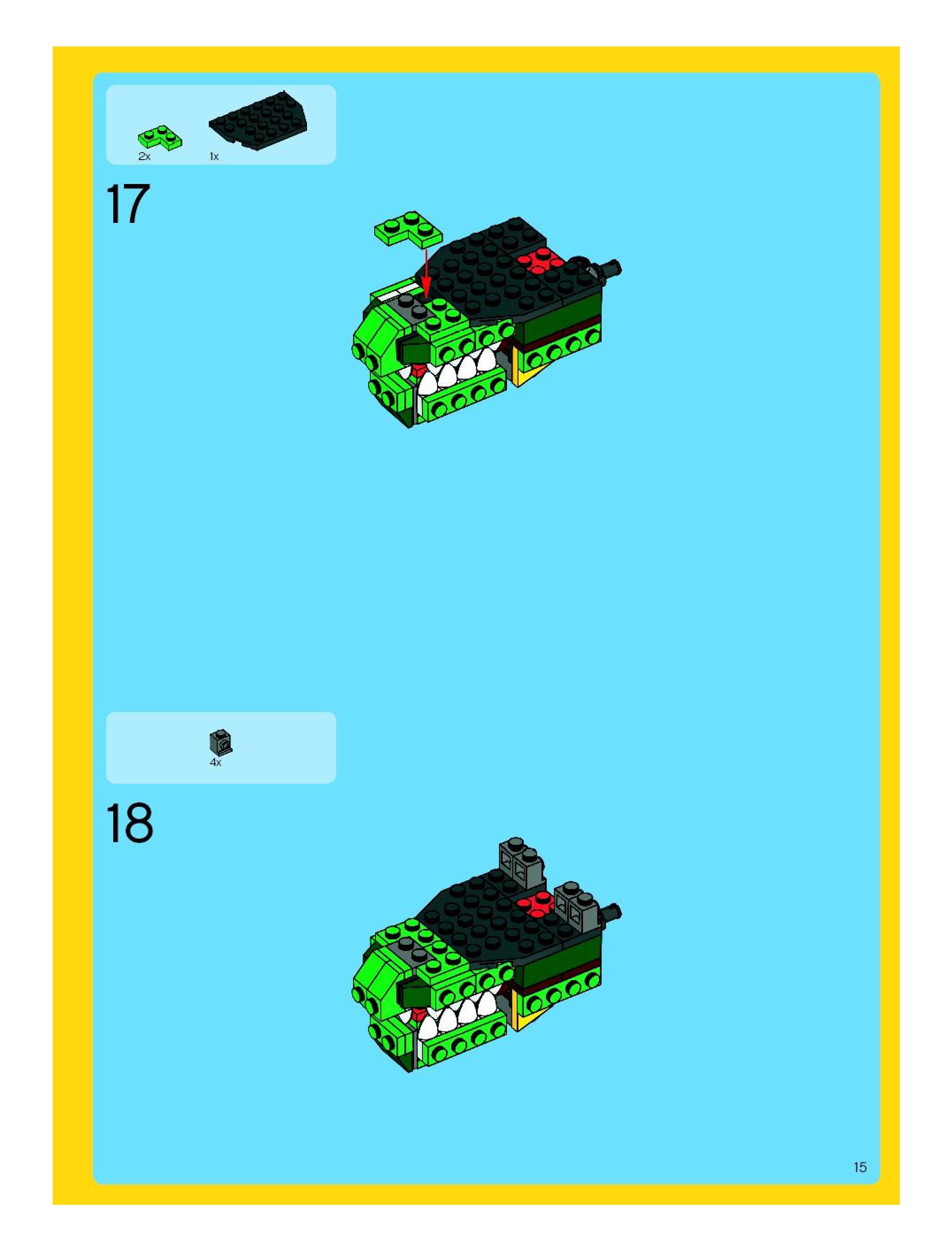 2x
1x
17

4x
18

15