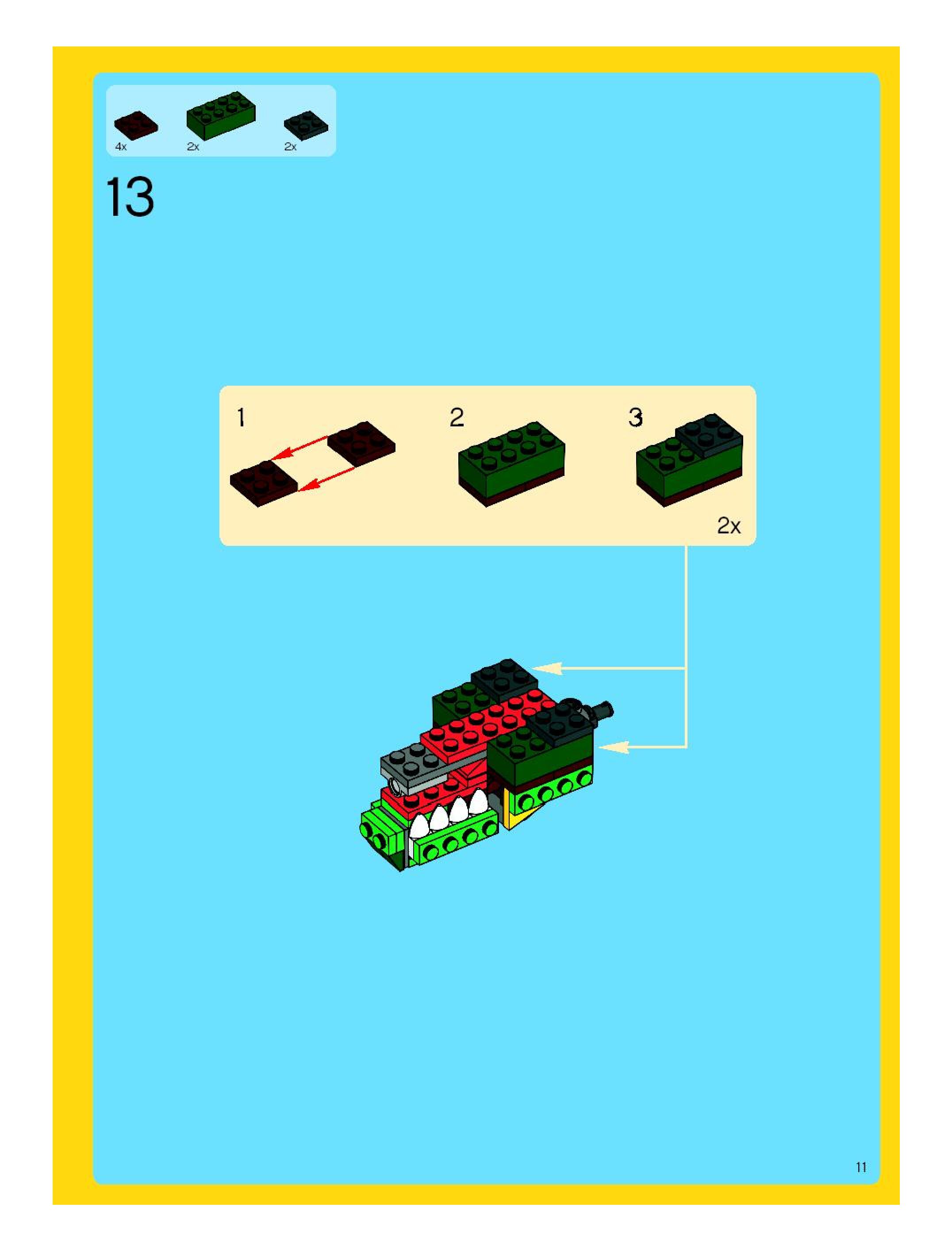 4x 2x 2x

13

1

2

3

2x

11