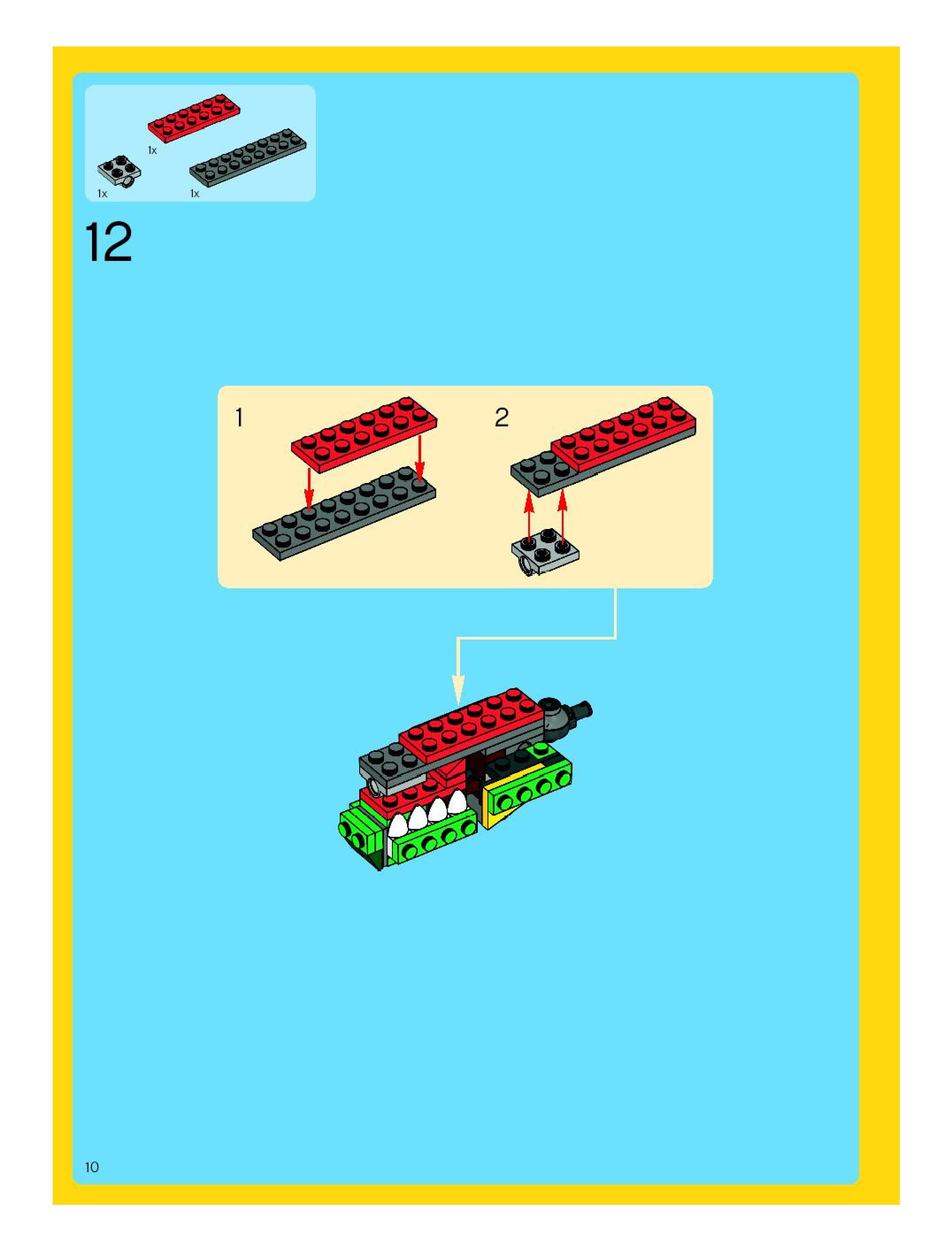 1x

1x

1x

12

1

2

10