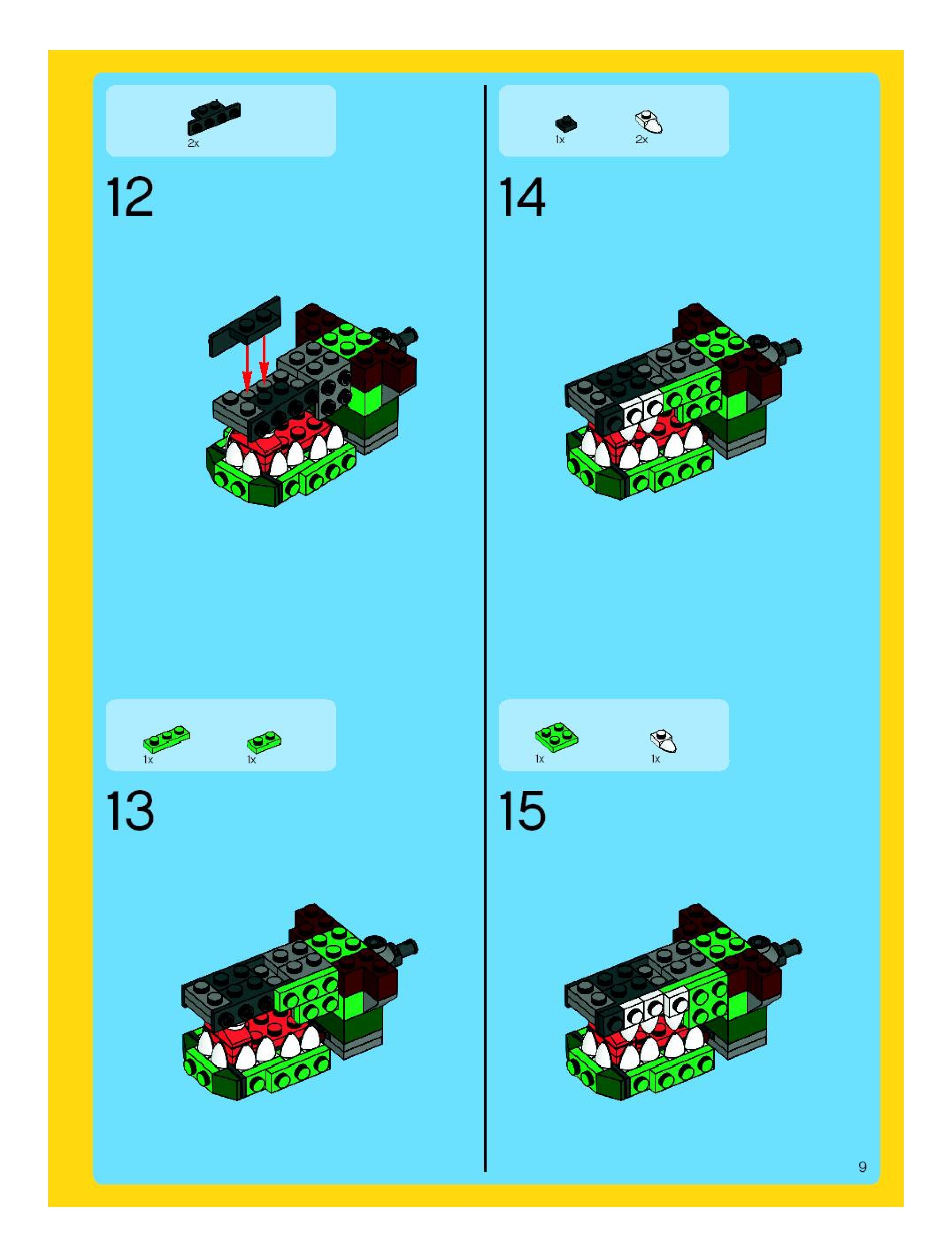 2x

12

1x 1x

13

1x 2x

14

1x 1x

15

9