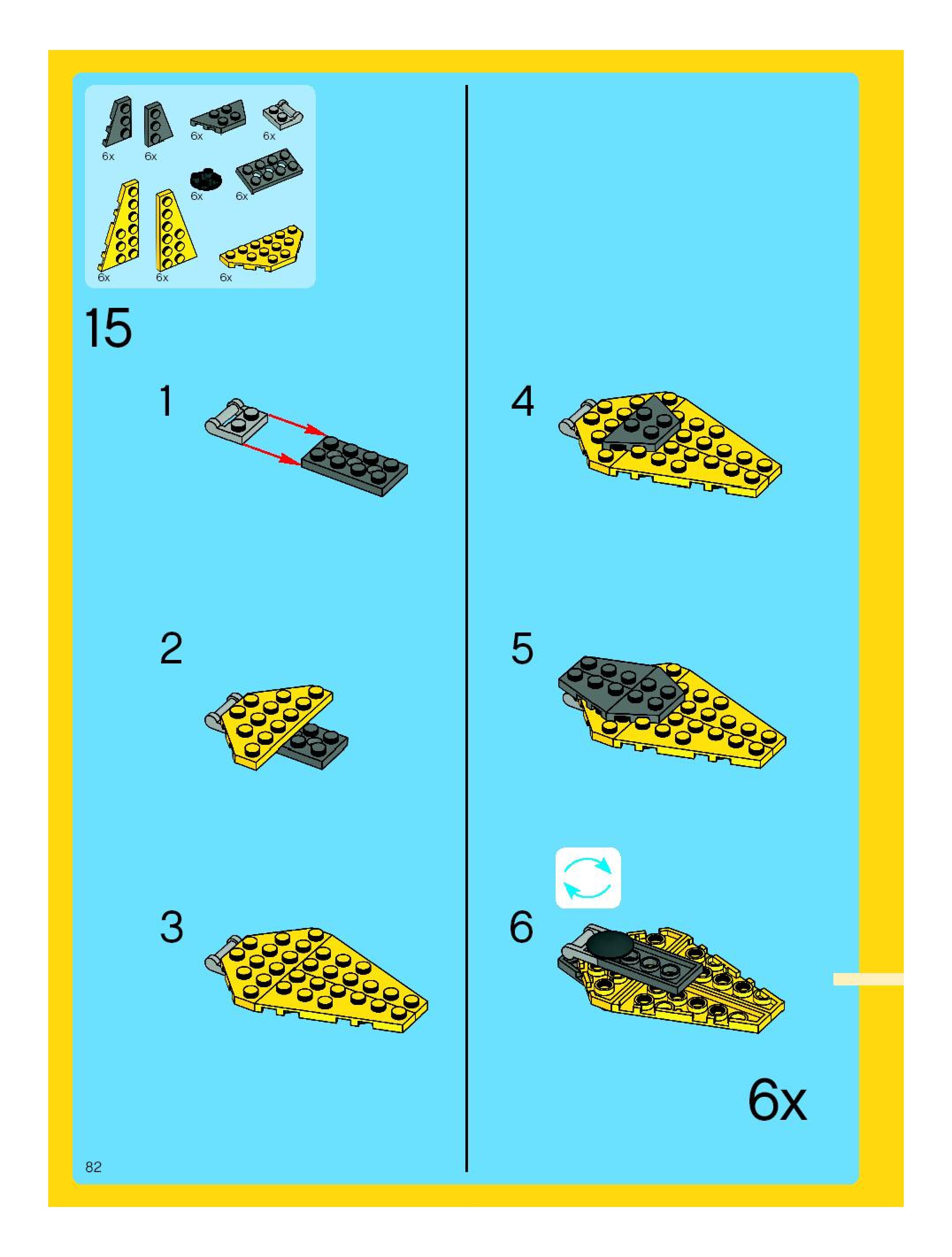 6x 6x 6x 6x
6x 6x
6x 6x 6x

15

1

2

3

4

5

6

6x

82