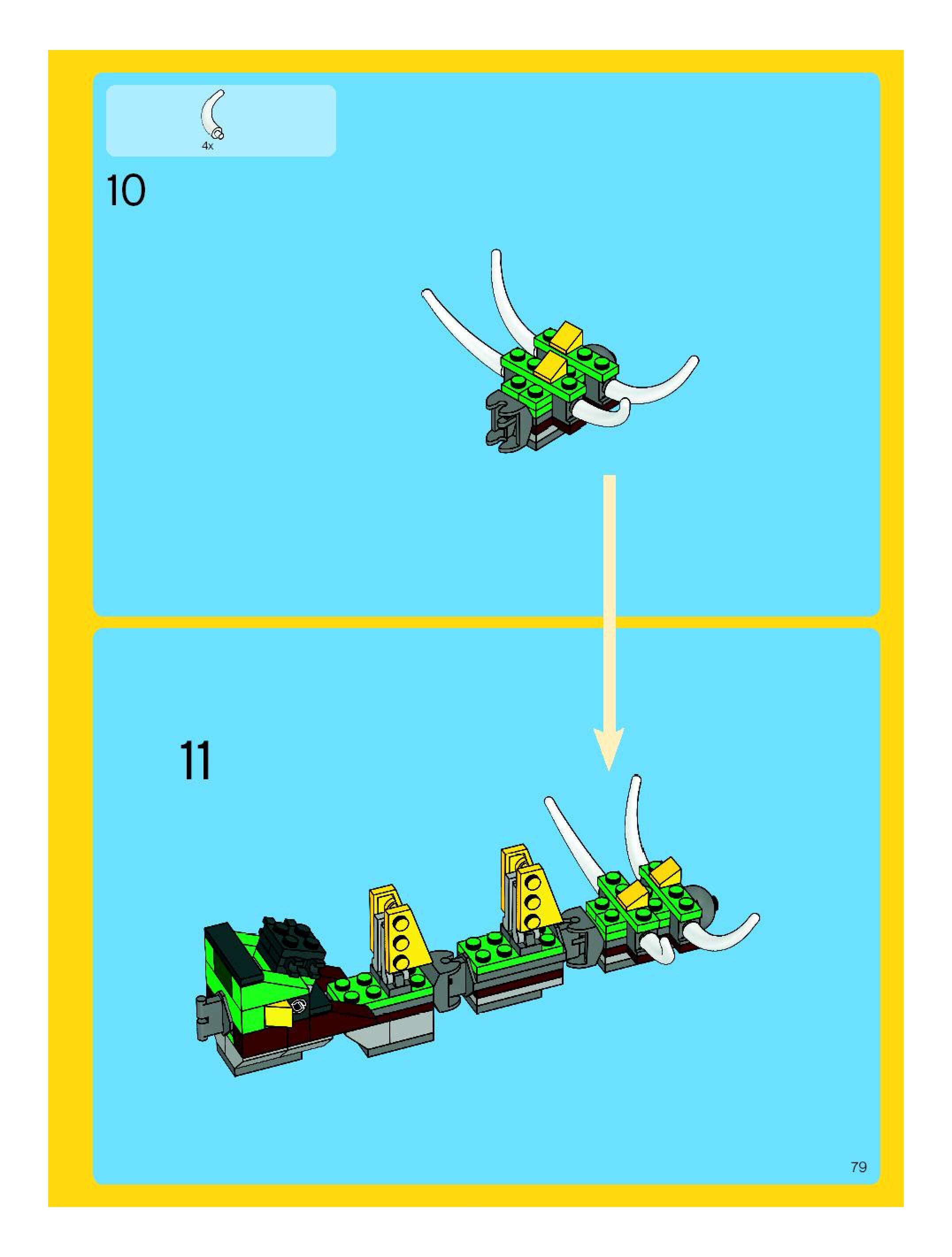 4x

10

11

79