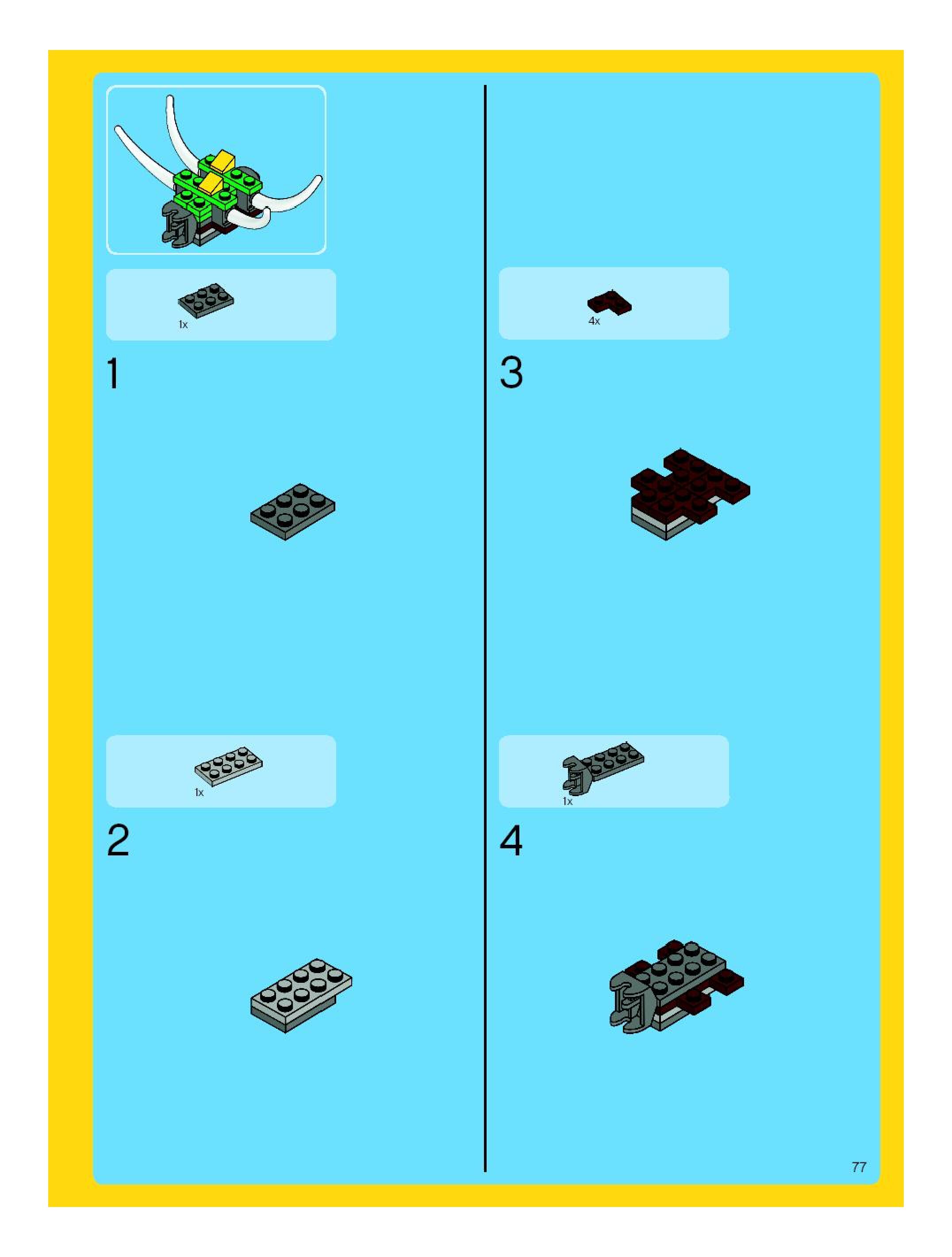 1x

1

1x

2

4x

3

1x

4

77